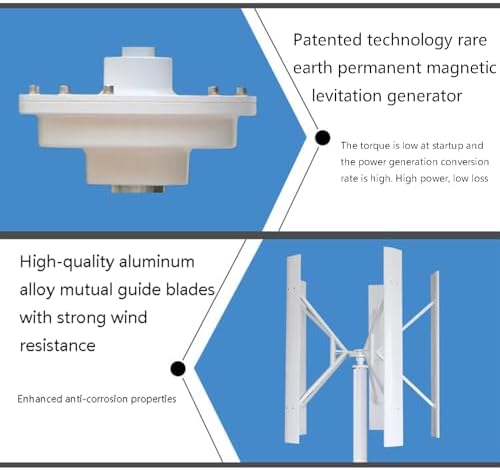 Patented technology rare earth permanent magnetic levitation generator

The torque is low at startup and the power generation conversion rate is high. High power, low loss

High-quality aluminum alloy mutual guide blades with strong wind resistance

Enhanced anti-corrosion properties