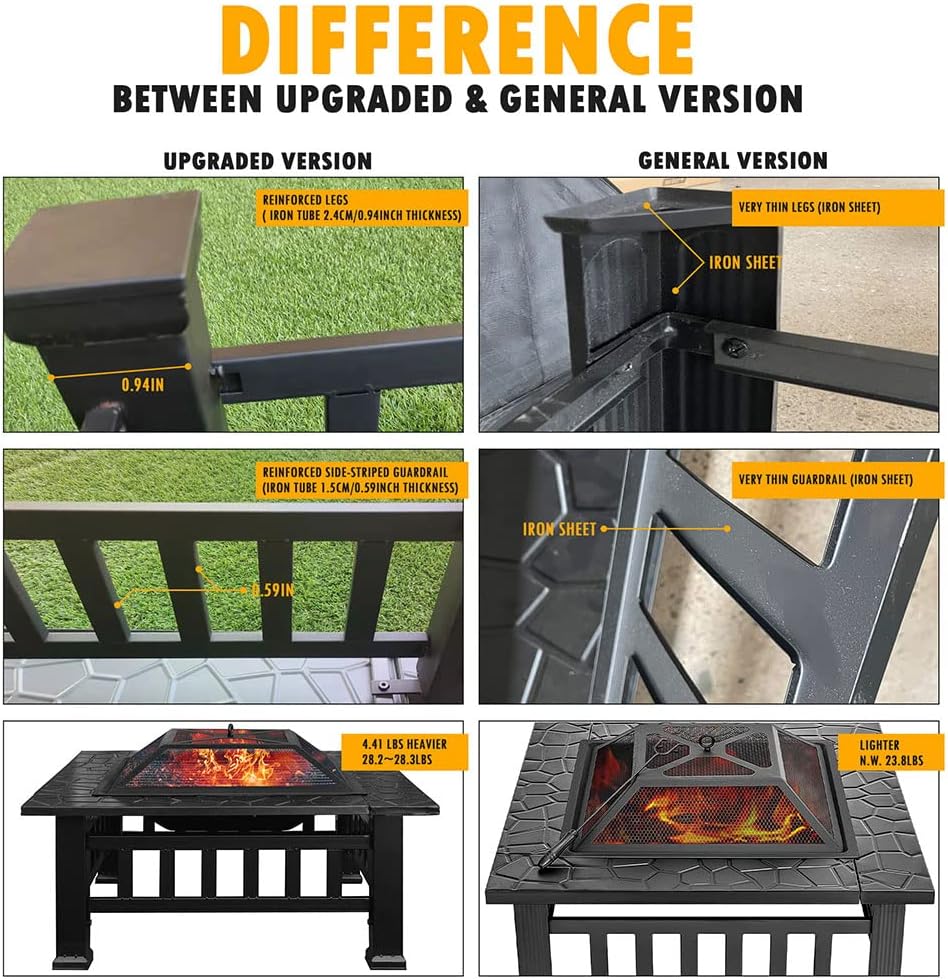 DIFFERENCE
BETWEEN UPGRADED & GENERAL VERSION

UPGRADED VERSION

REINFORCED LEGS
( IRON TUBE 2.4CM/0.94INCH THICKNESS)

0.94IN

REINFORCED SIDE-STRIPED GUARDRAIL
(IRON TUBE 1.5CM/0.59INCH THICKNESS)

0.59IN

4.41 LBS HEAVIER
28.2~28.3LBS

GENERAL VERSION

VERY THIN LEGS (IRON SHEET)

IRON SHEET

VERY THIN GUARDRAIL (IRON SHEET)

IRON SHEET

LIGHTER
N.W. 23.8LBS