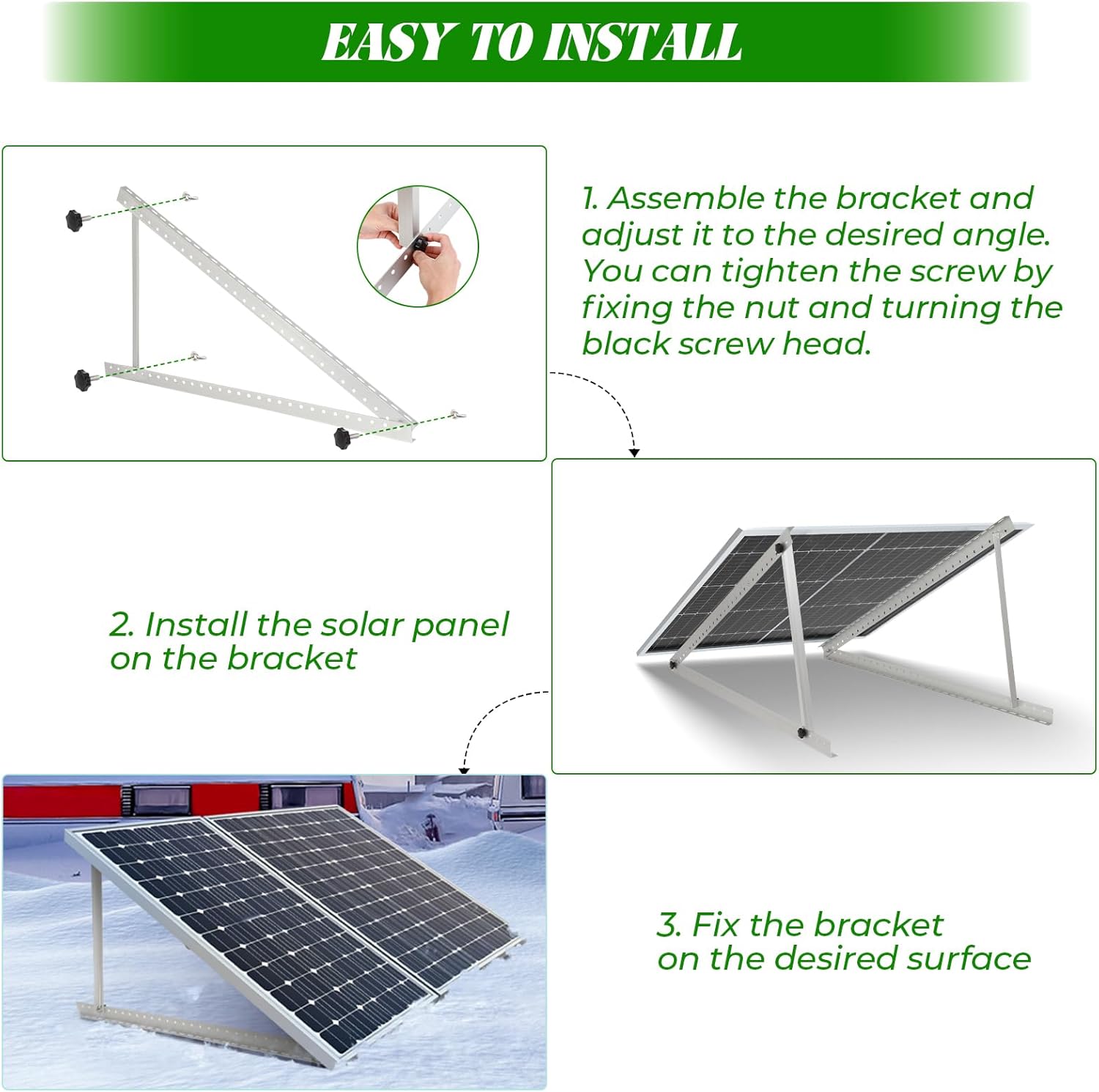 EASY TO INSTALL

1. Assemble the bracket and adjust it to the desired angle. You can tighten the screw by fixing the nut and turning the black screw head.

2. Install the solar panel on the bracket

3. Fix the bracket on the desired surface