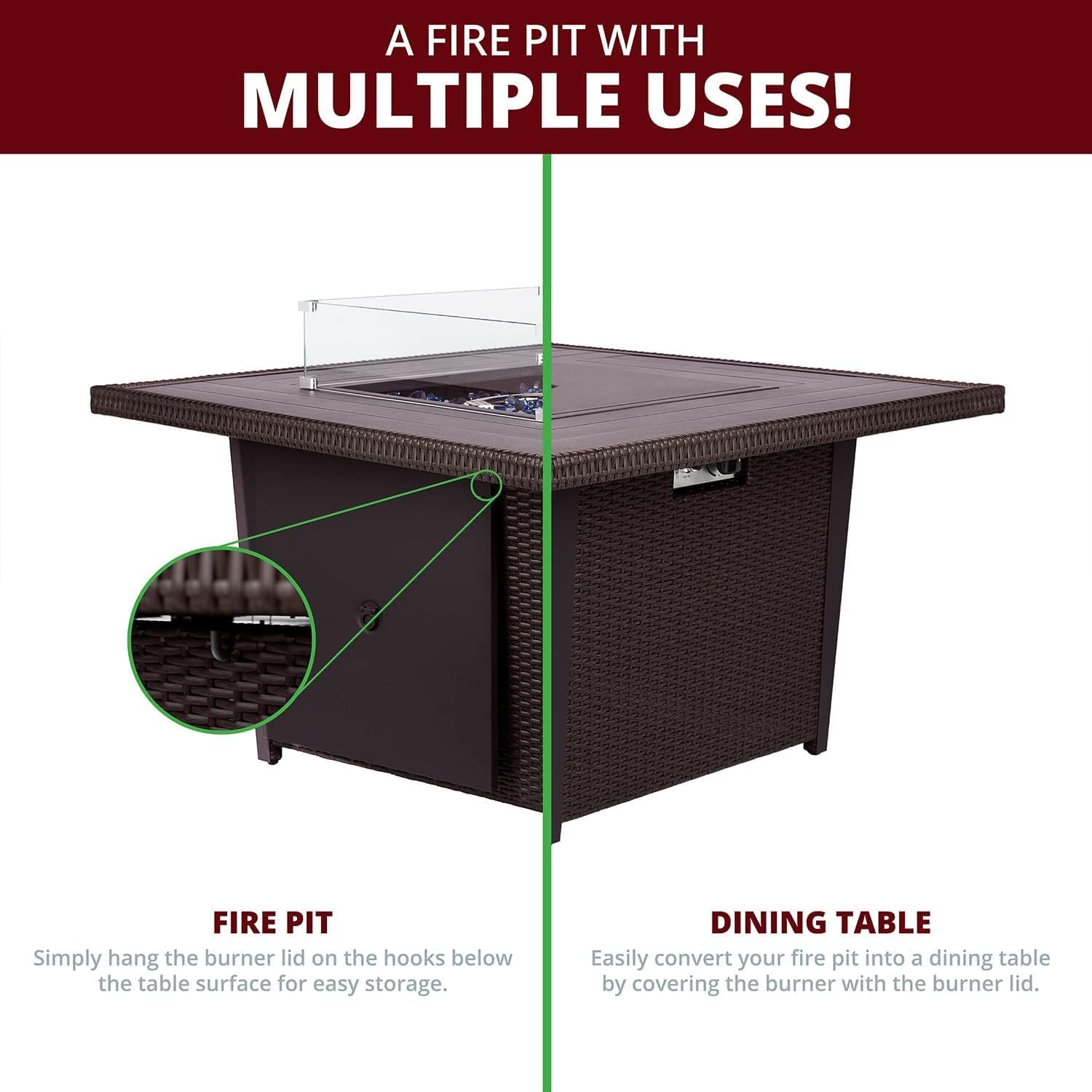 A FIRE PIT WITH
MULTIPLE USES!

FIRE PIT
Simply hang the burner lid on the hooks below the table surface for easy storage.

DINING TABLE
Easily convert your fire pit into a dining table by covering the burner with the burner lid.