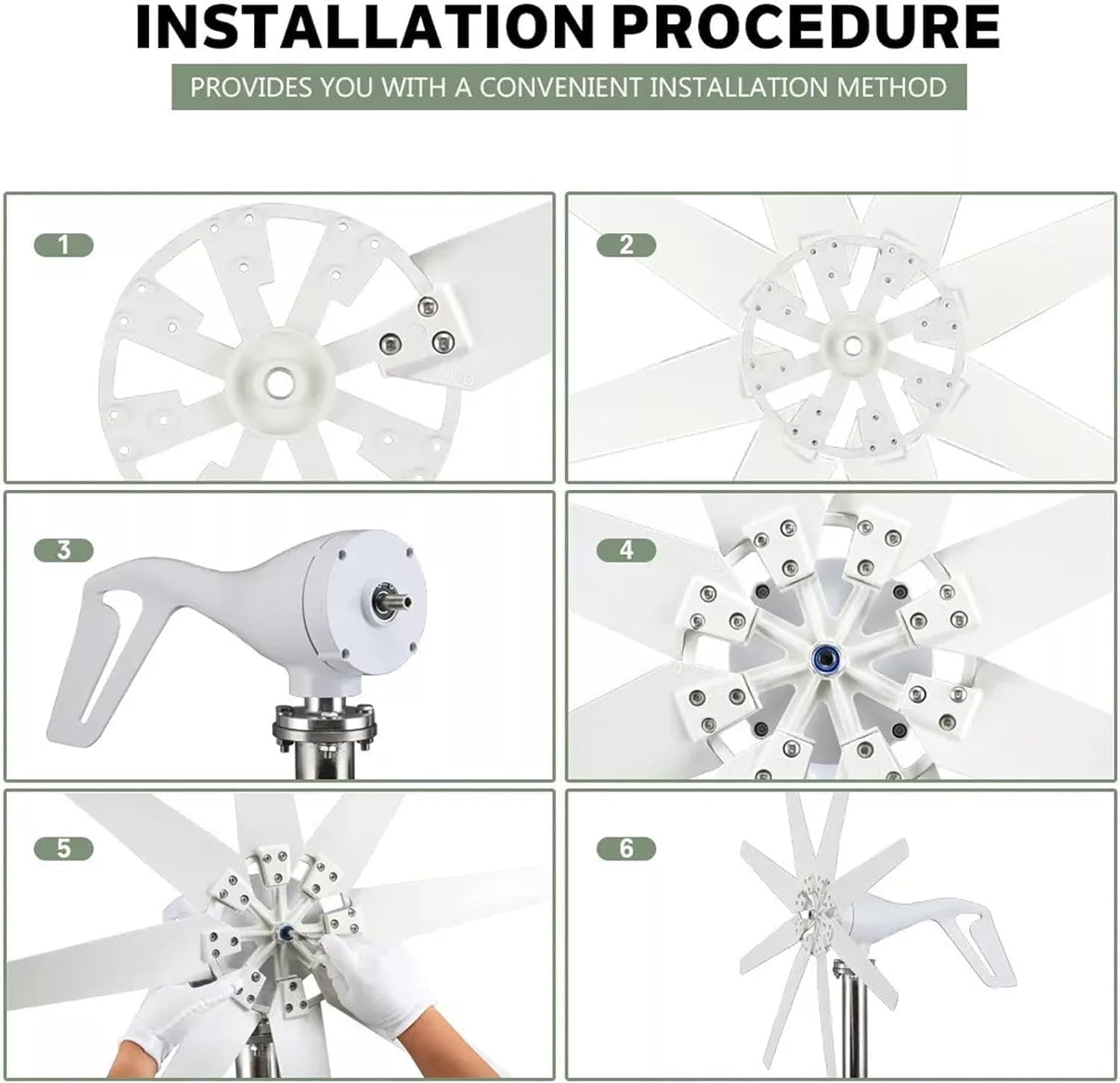 INSTALLATION PROCEDURE

PROVIDES YOU WITH A CONVENIENT INSTALLATION METHOD

1

2

3

4

5

6