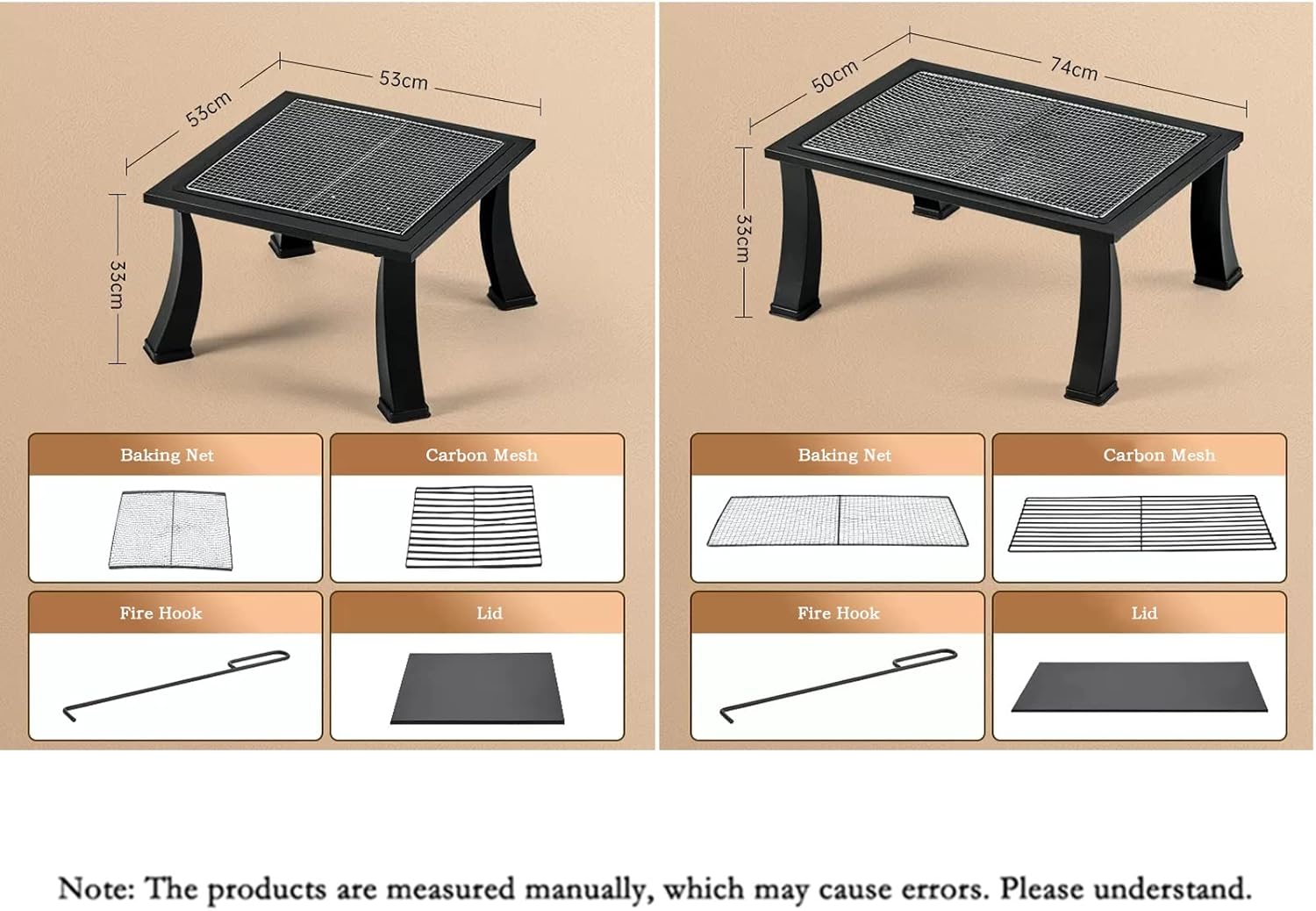 53cm
53cm
33cm

Baking Net
Carbon Mesh
Fire Hook
Lid

50cm
74cm
33cm

Baking Net
Carbon Mesh
Fire Hook
Lid

Note: The products are measured manually, which may cause errors. Please understand.