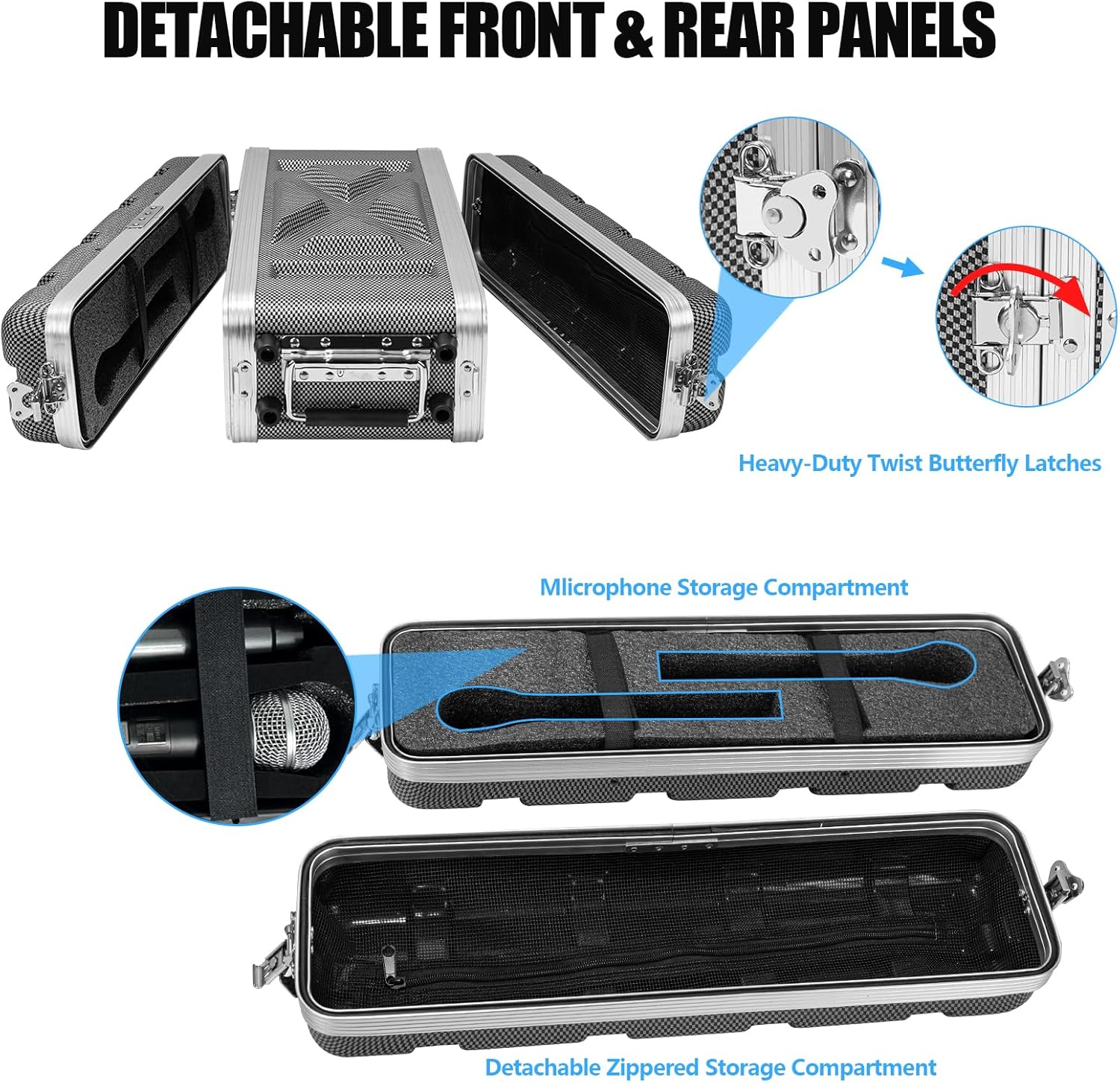 DETACHABLE FRONT & REAR PANELS

Heavy-Duty Twist Butterfly Latches

Mlicrophone Storage Compartment

Detachable Zippered Storage Compartment