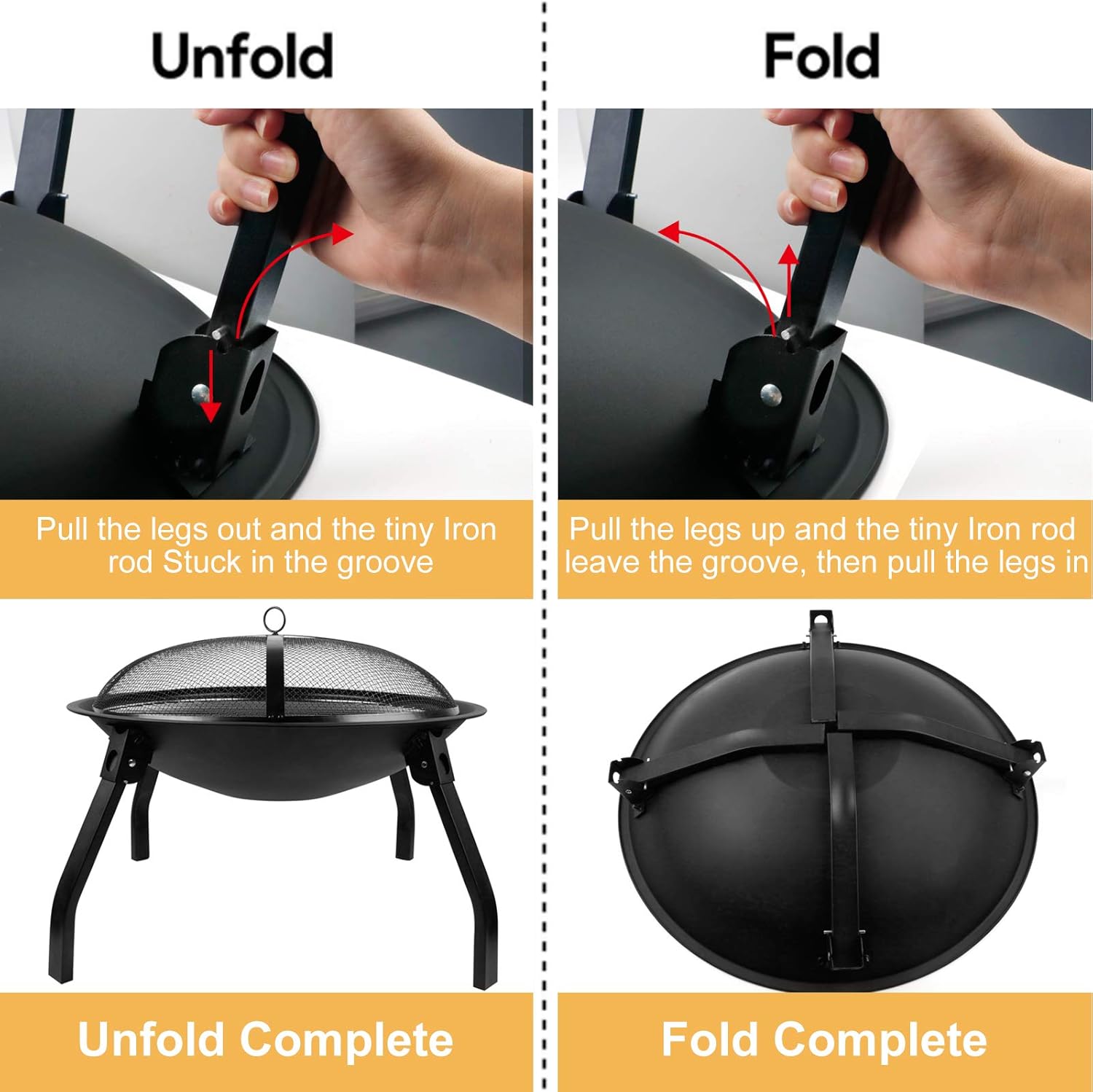 Unfold

Pull the legs out and the tiny Iron rod Stuck in the groove

Unfold Complete

Fold

Pull the legs up and the tiny Iron rod leave the groove, then pull the legs in

Fold Complete