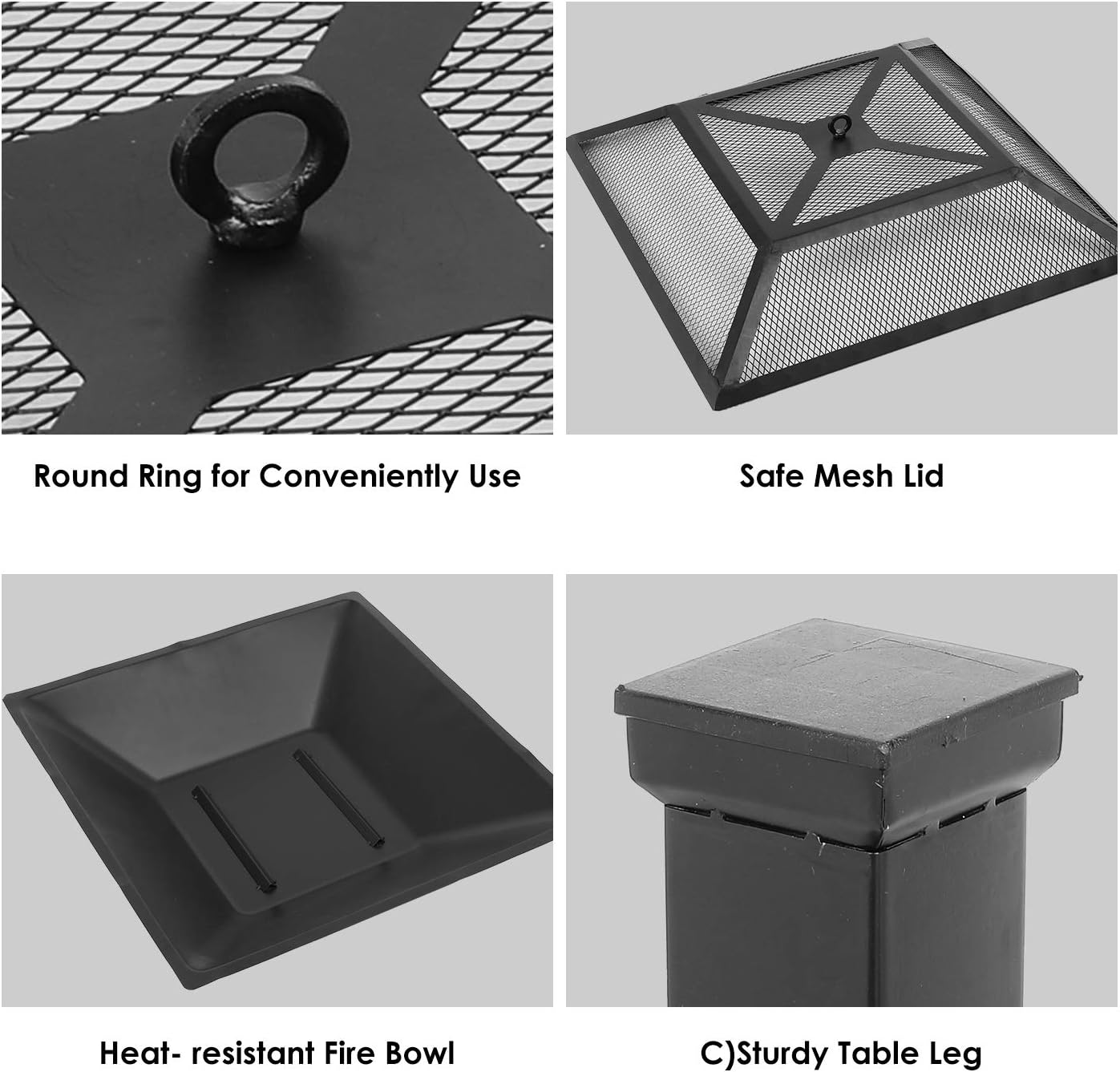 Round Ring for Conveniently Use

Safe Mesh Lid

Heat- resistant Fire Bowl

C)Sturdy Table Leg