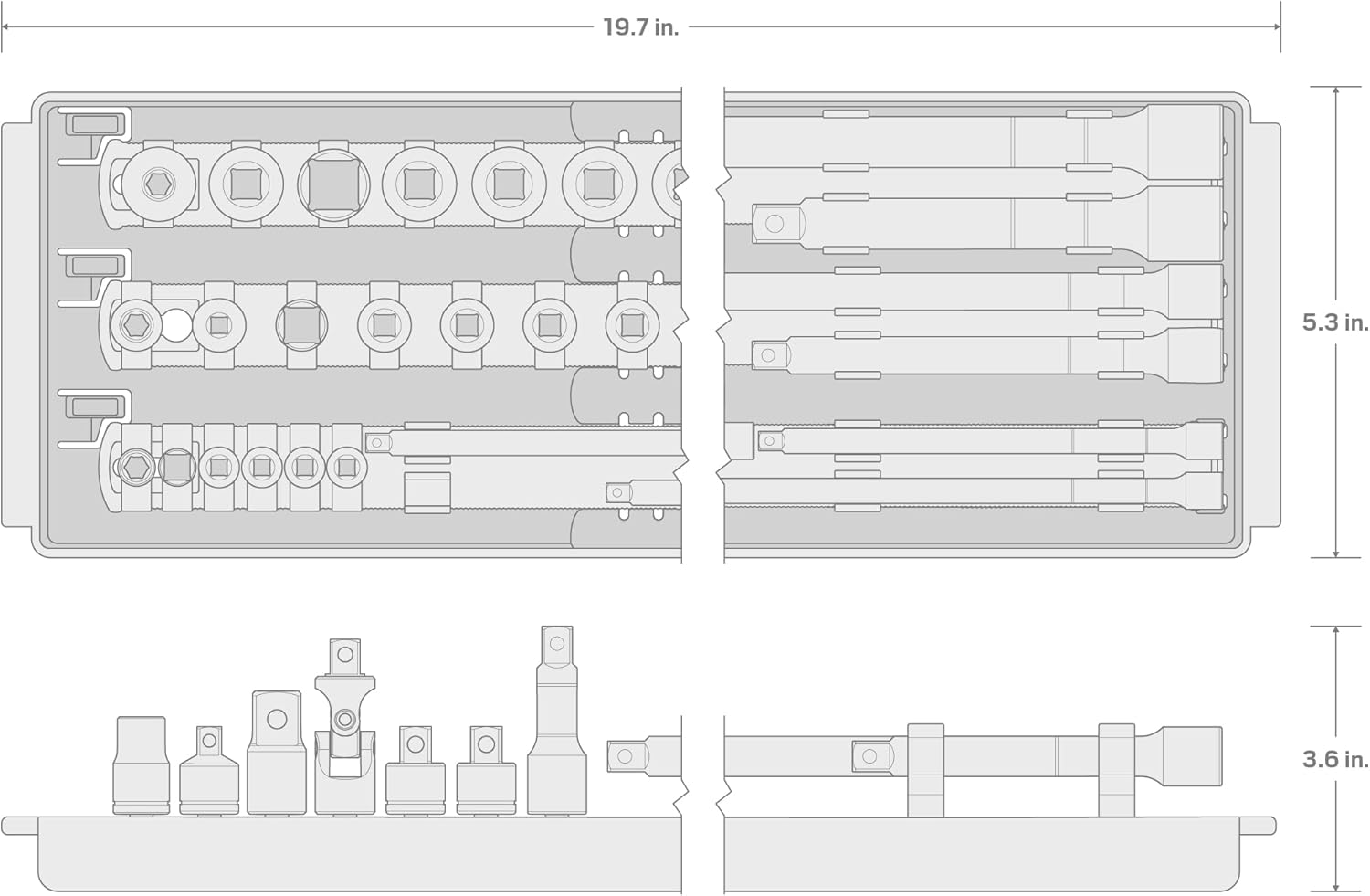 19.7 in.

5.3 in.

3.6 in.