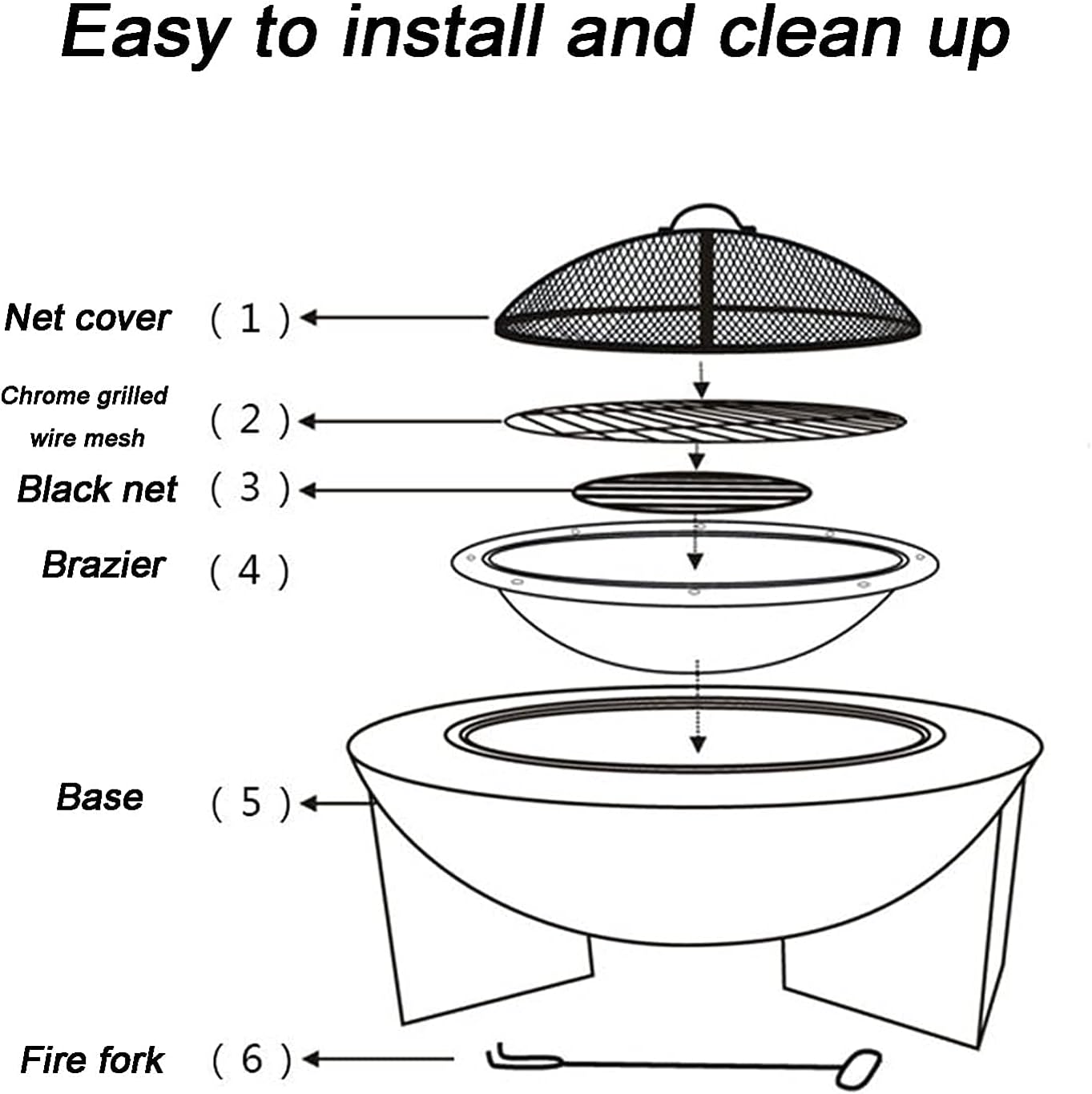 Easy to install and clean up

Net cover ( 1 )

Chrome grilled wire mesh ( 2 )

Black net ( 3 )

Brazier ( 4 )

Base ( 5 )

Fire fork ( 6 )