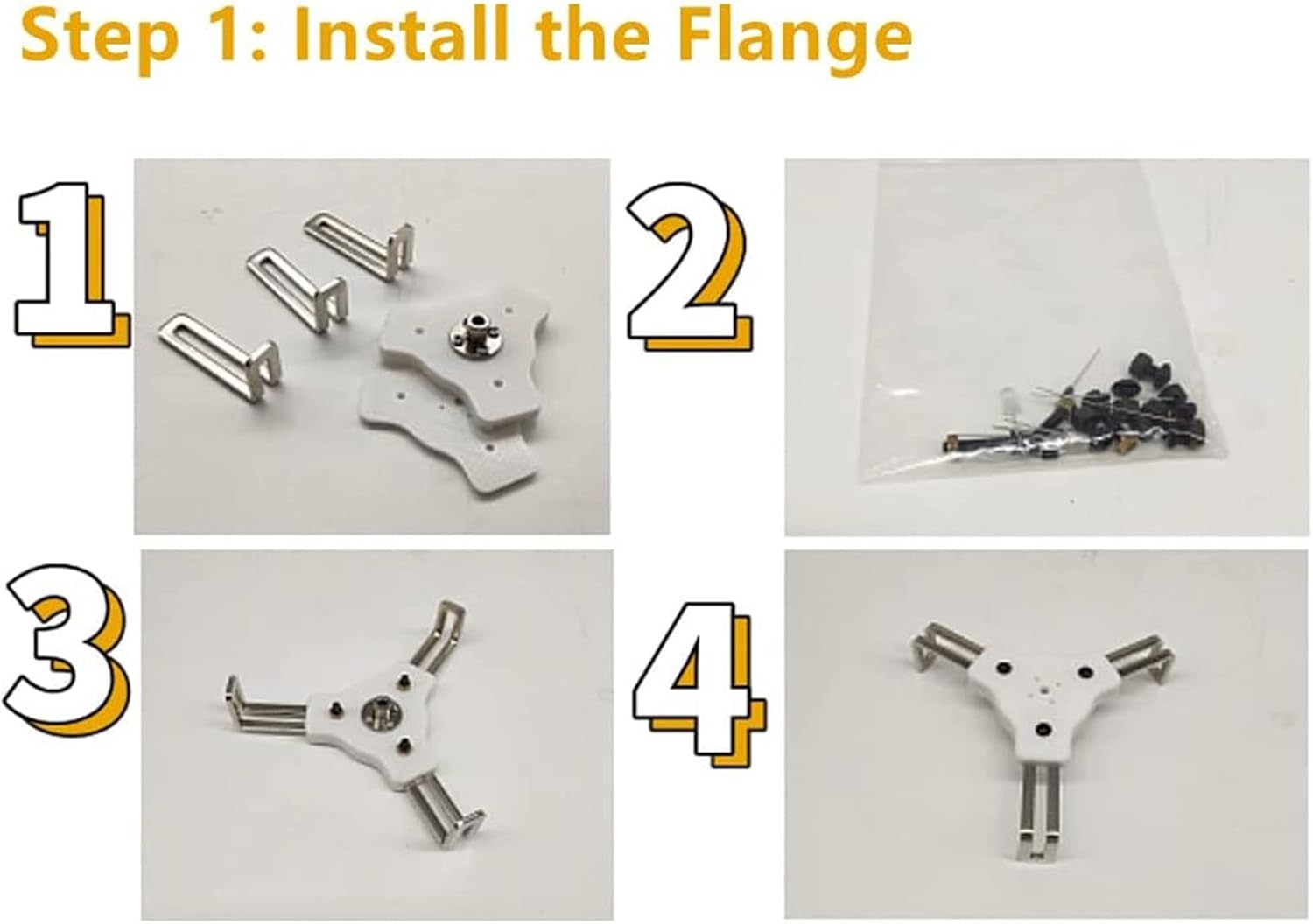 Step 1: Install the Flange

1

2

3

4