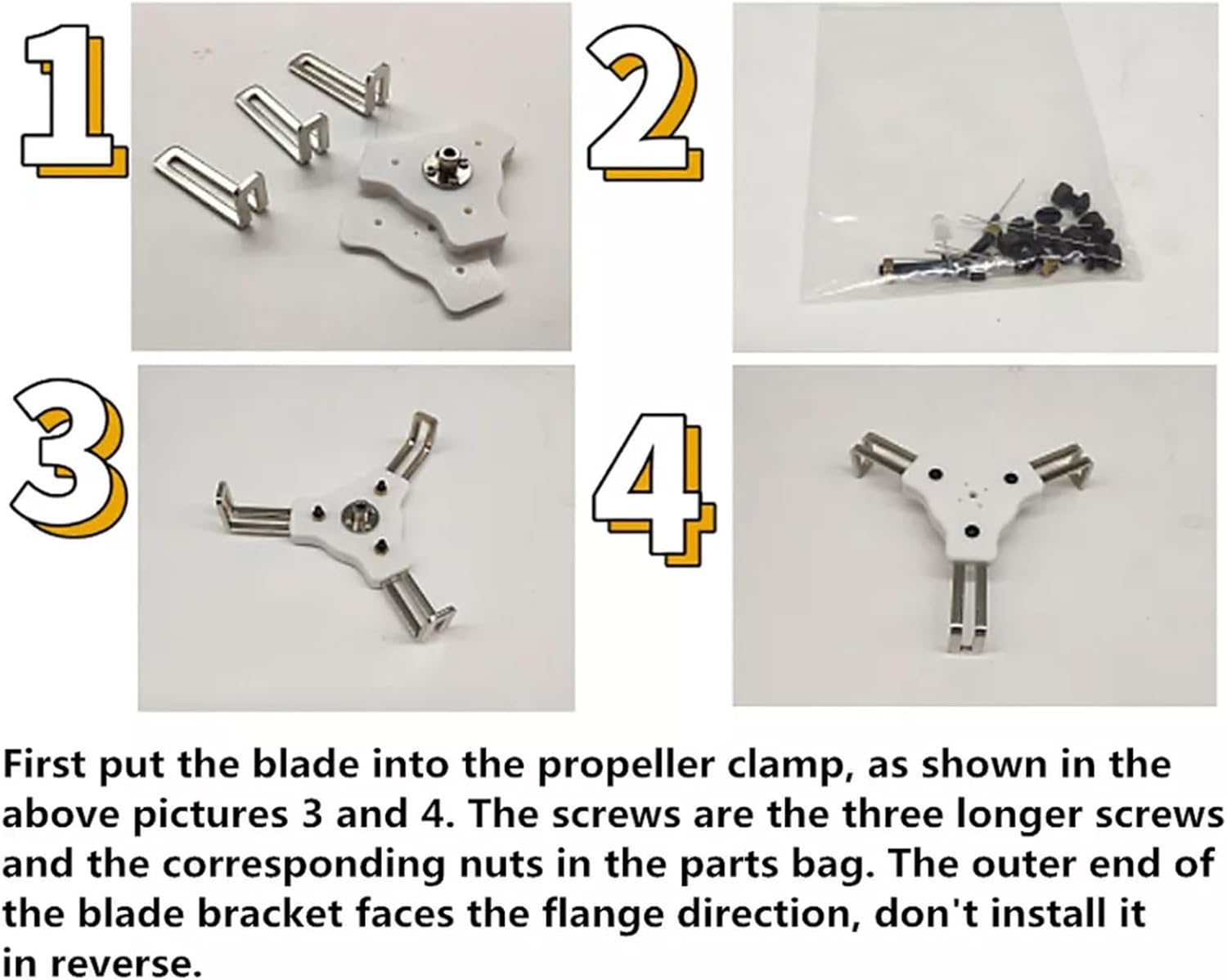 1

2

3

4

First put the blade into the propeller clamp, as shown in the above pictures 3 and 4. The screws are the three longer screws and the corresponding nuts in the parts bag. The outer end of the blade bracket faces the flange direction, don't install it in reverse.