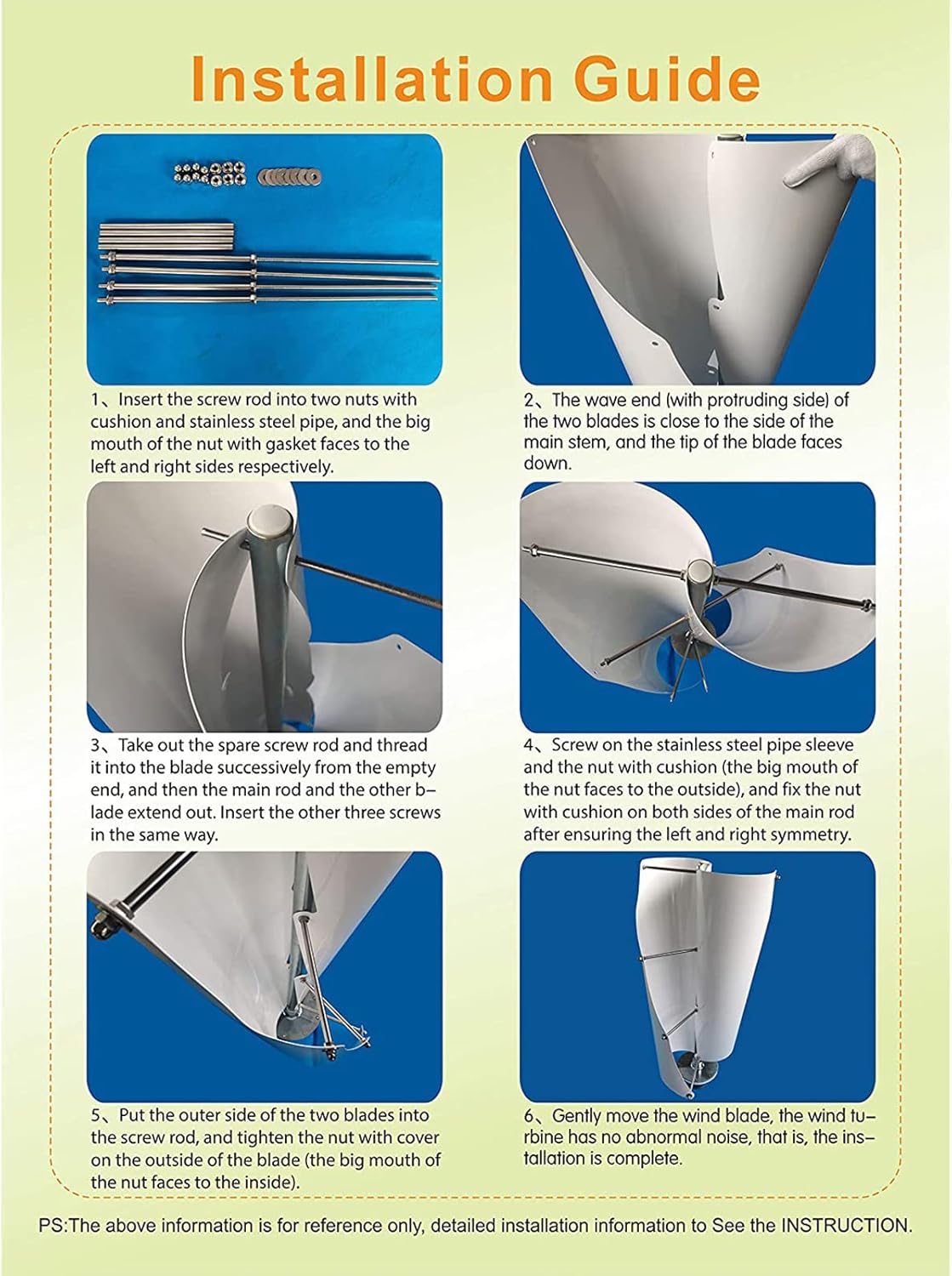 Installation Guide

1、Insert the screw rod into two nuts with cushion and stainless steel pipe, and the big mouth of the nut with gasket faces to the left and right sides respectively.

2、The wave end (with protruding side) of the two blades is close to the side of the main stem, and the tip of the blade faces down.

3、Take out the spare screw rod and thread it into the blade successively from the empty end, and then the main rod and the other blade extend out. Insert the other three screws in the same way.

4、Screw on the stainless steel pipe sleeve and the nut with cushion (the big mouth of the nut faces to the outside), and fix the nut with cushion on both sides of the main rod after ensuring the left and right symmetry.

5、Put the outer side of the two blades into the screw rod, and tighten the nut with cover on the outside of the blade (the big mouth of the nut faces to the inside).

6、Gently move the wind blade, the wind turbine has no abnormal noise, that is, the installation is complete.

PS:The above information is for reference only, detailed installation information to See the INSTRUCTION.