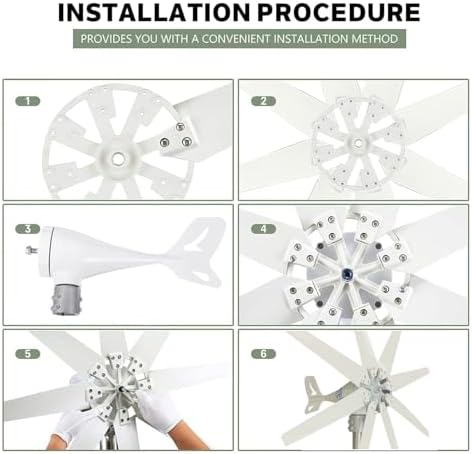 INSTALLATION PROCEDURE

PROVIDES YOU WITH A CONVENIENT INSTALLATION METHOD

1

2

3

4

5

6