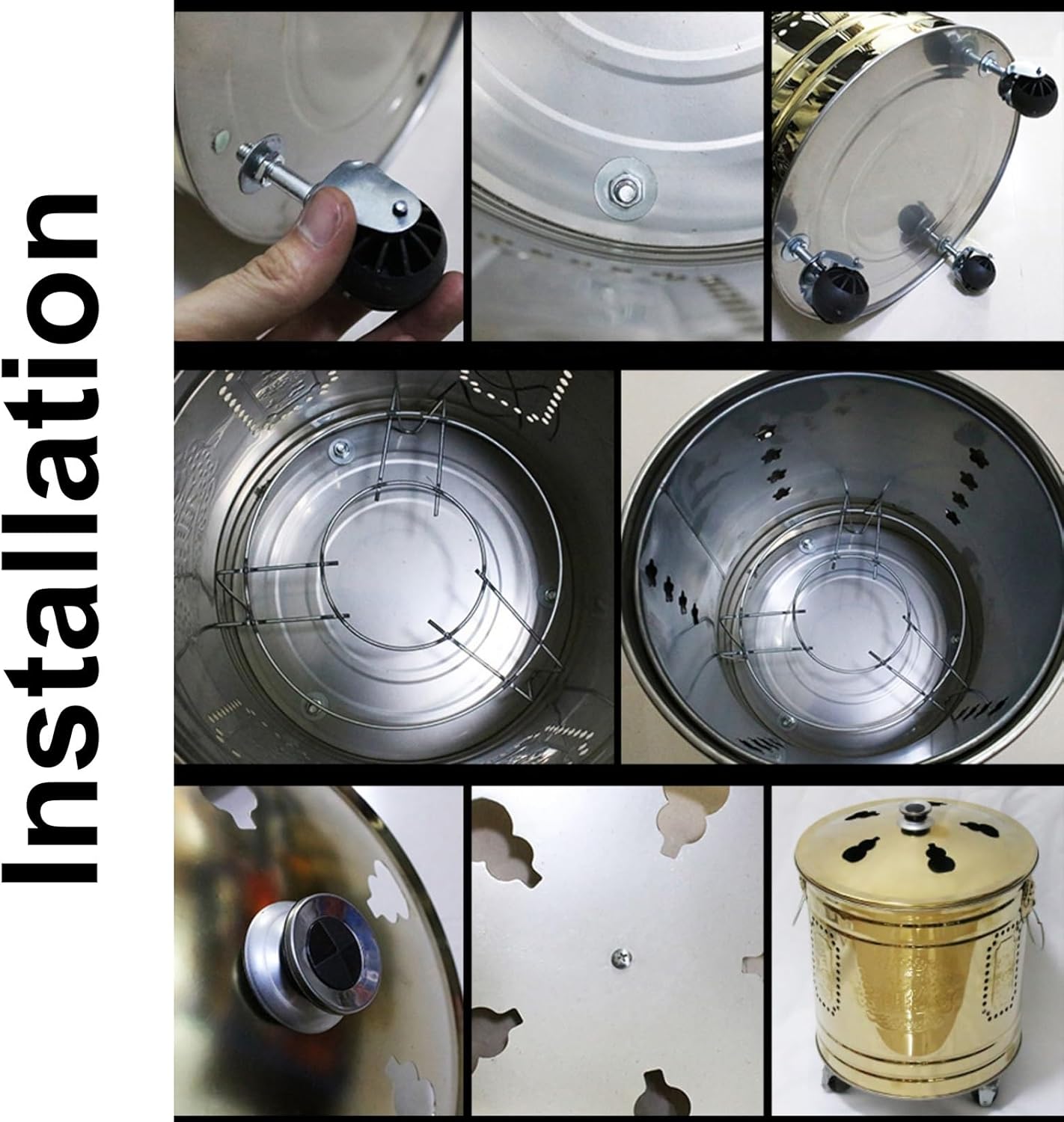 Installation