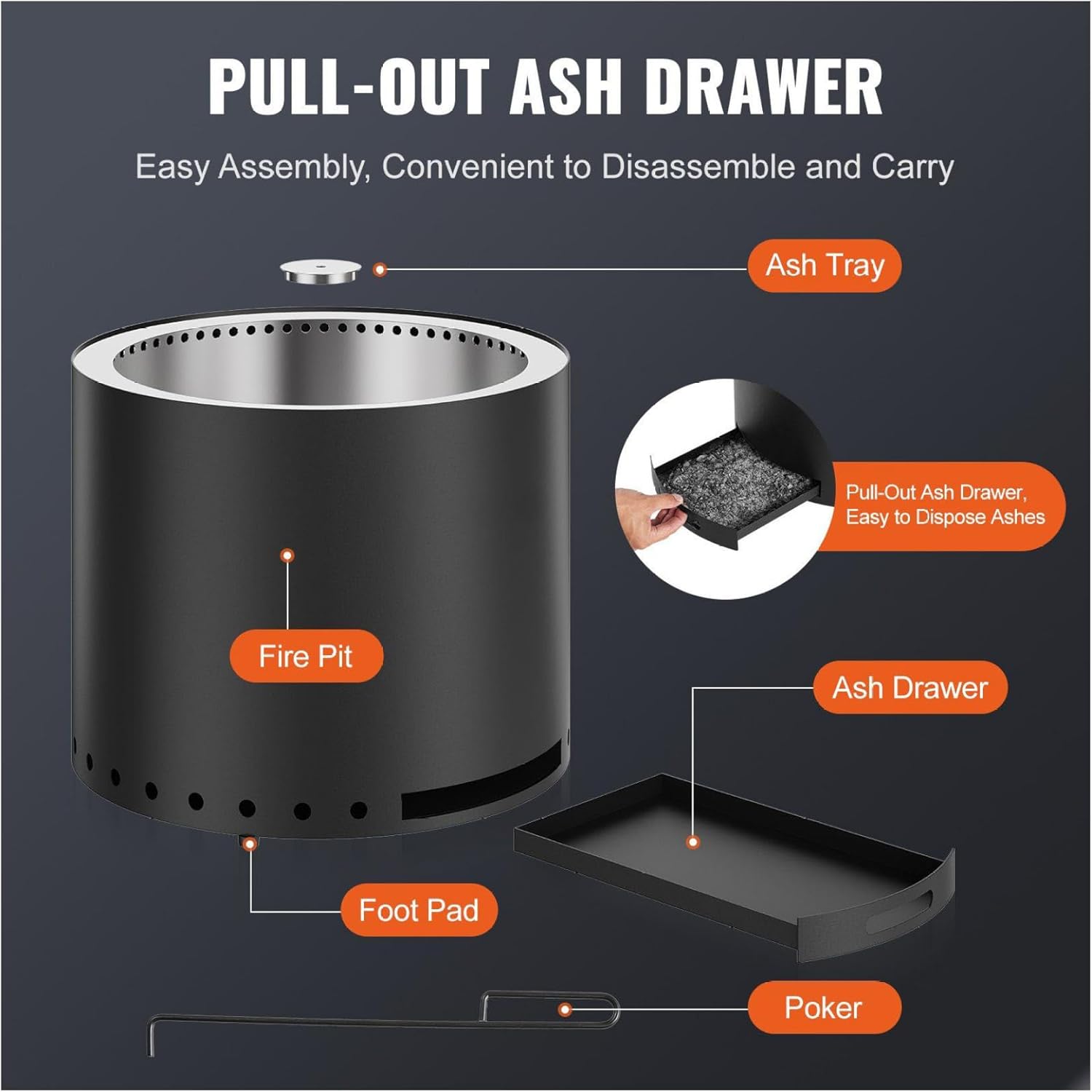 PULL-OUT ASH DRAWER

Easy Assembly, Convenient to Disassemble and Carry

Ash Tray

Pull-Out Ash Drawer, Easy to Dispose Ashes

Fire Pit

Ash Drawer

Foot Pad

Poker