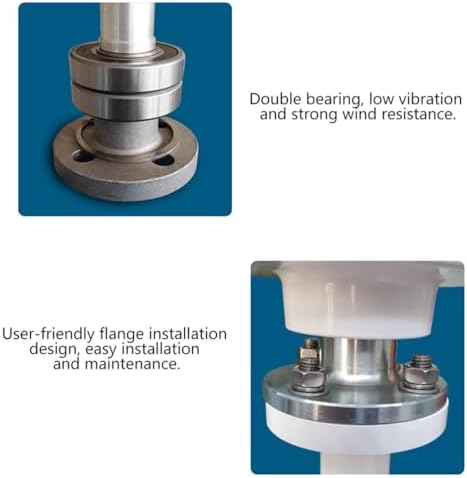 Double bearing, low vibration and strong wind resistance.

User-friendly flange installation design, easy installation and maintenance.