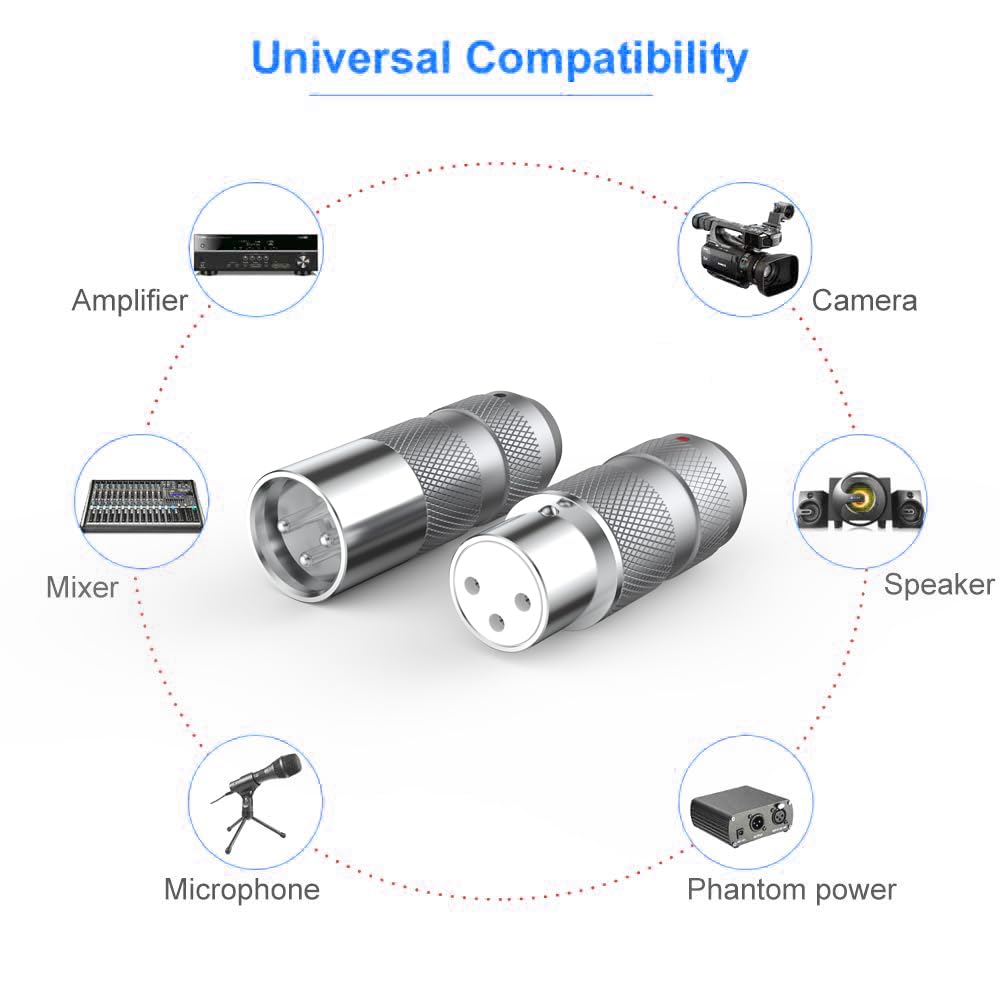 Universal Compatibility

Amplifier

Camera

Mixer

Speaker

Microphone

Phantom power