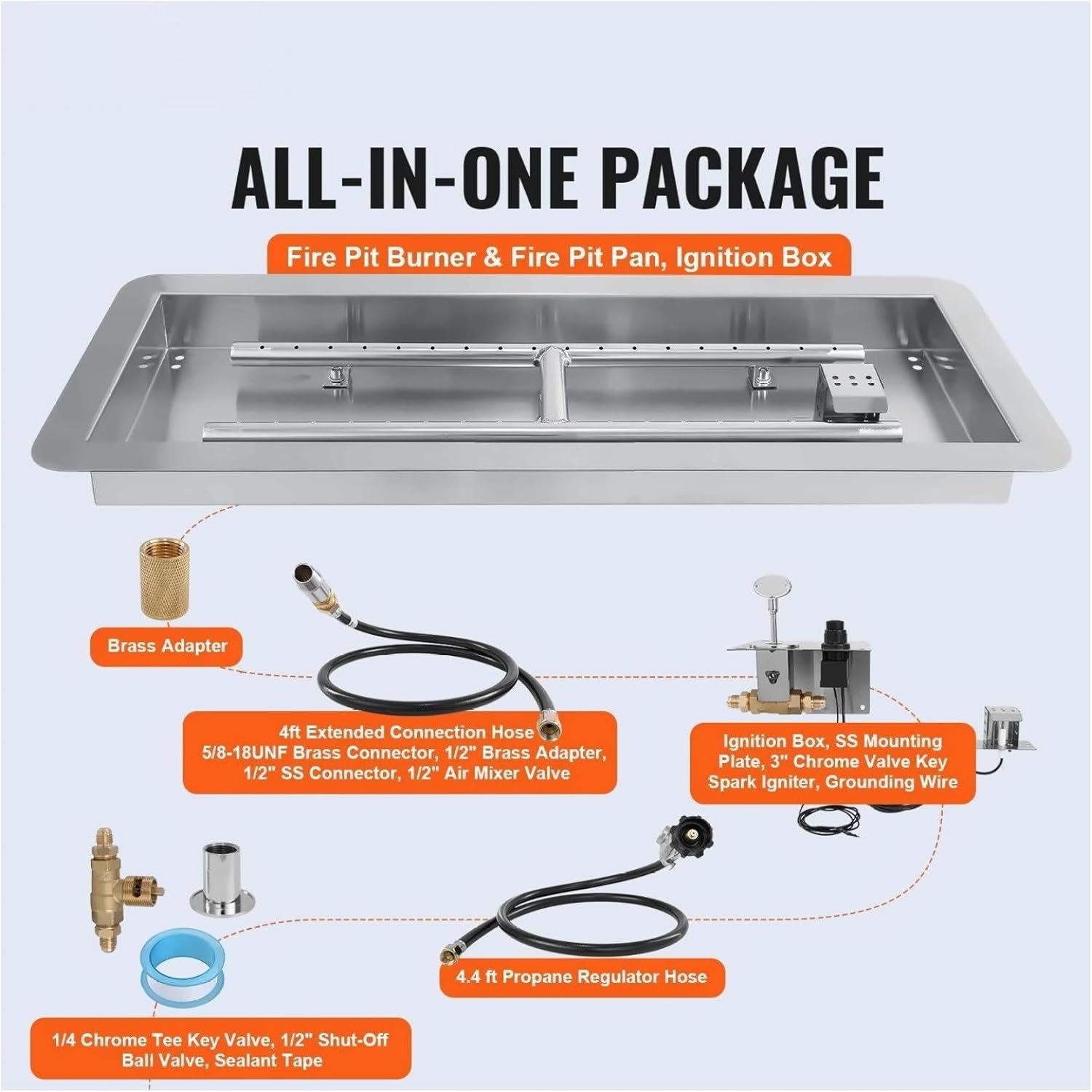 ALL-IN-ONE PACKAGE

Fire Pit Burner & Fire Pit Pan, Ignition Box

Brass Adapter

4ft Extended Connection Hose 5/8-18UNF Brass Connector, 1/2" Brass Adapter, 1/2" SS Connector, 1/2" Air Mixer Valve

Ignition Box, SS Mounting Plate, 3" Chrome Valve Key Spark Igniter, Grounding Wire

4.4 ft Propane Regulator Hose

1/4 Chrome Tee Key Valve, 1/2" Shut-Off Ball Valve, Sealant Tape