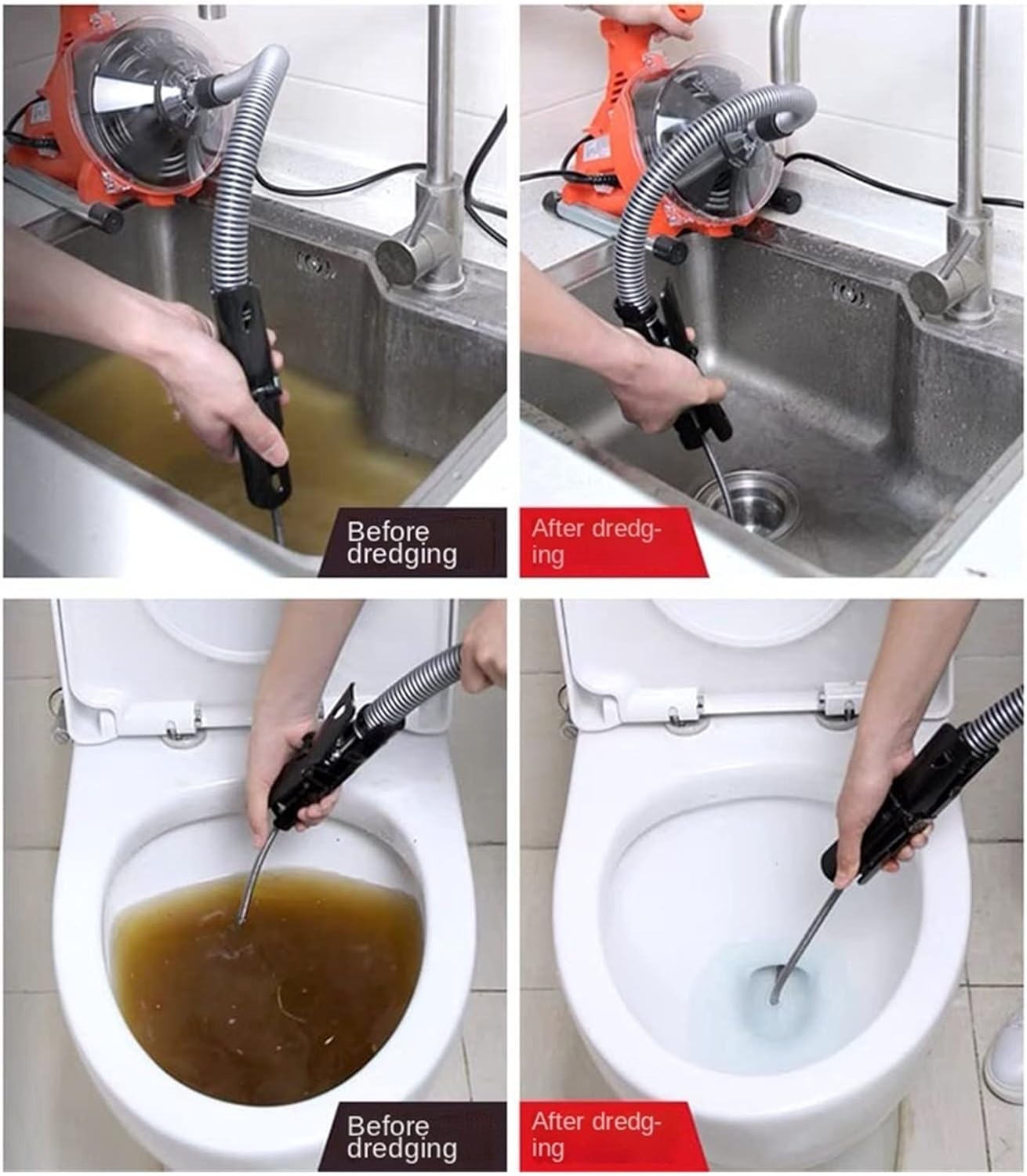 Before dredging

After dredging

Before dredging

After dredging