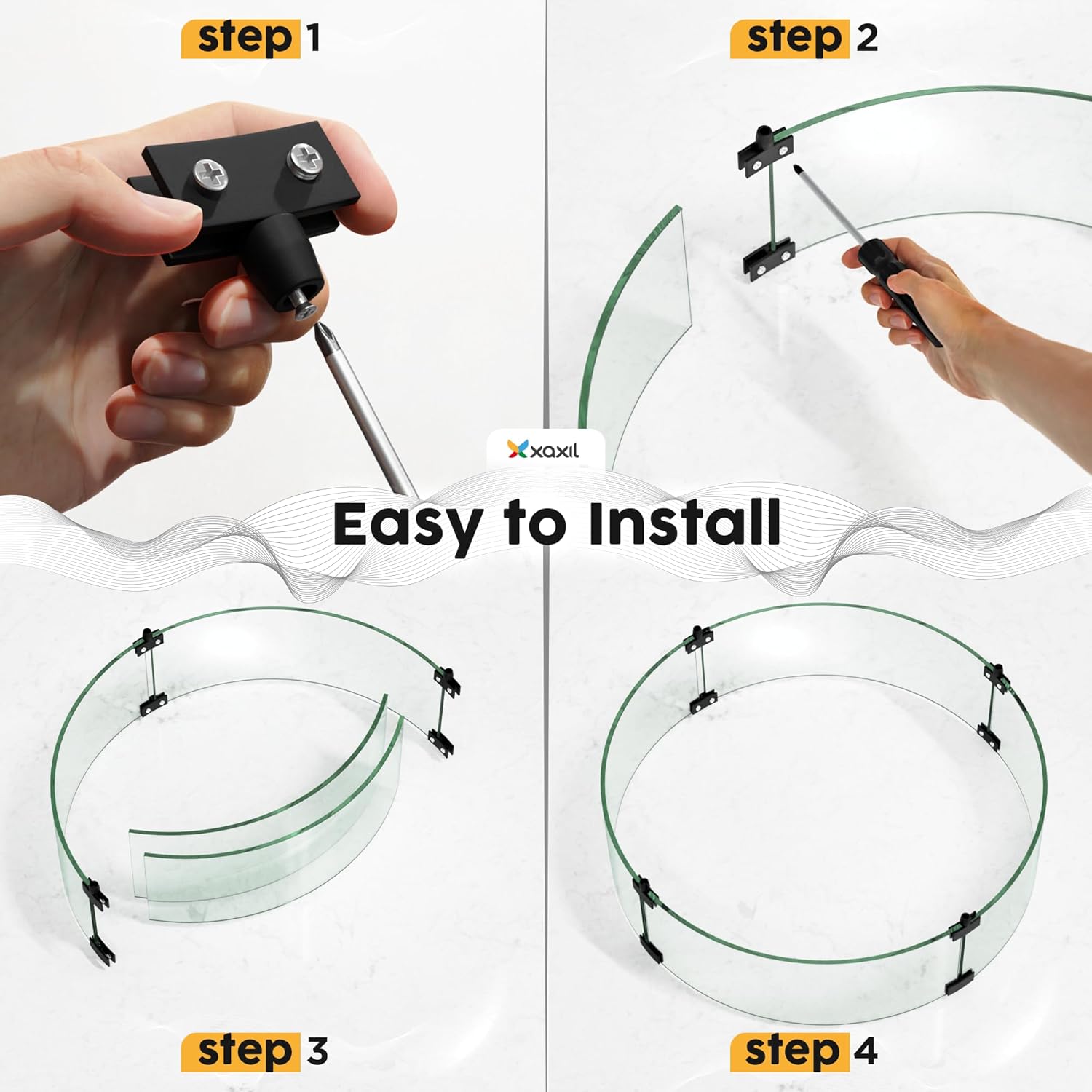 step 1

step 2

xaxil

Easy to Install

step 3

step 4