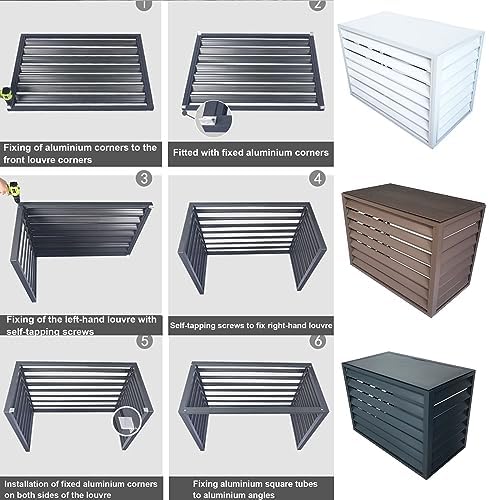 1

Fixing of aluminium corners to the front louvre corners

2

Fitted with fixed aluminium corners

3

Fixing of the left-hand louvre with self-tapping screws

4

Self-tapping screws to fix right-hand louvre

5

Installation of fixed aluminium corners on both sides of the louvre

6

Fixing aluminium square tubes to aluminium angles