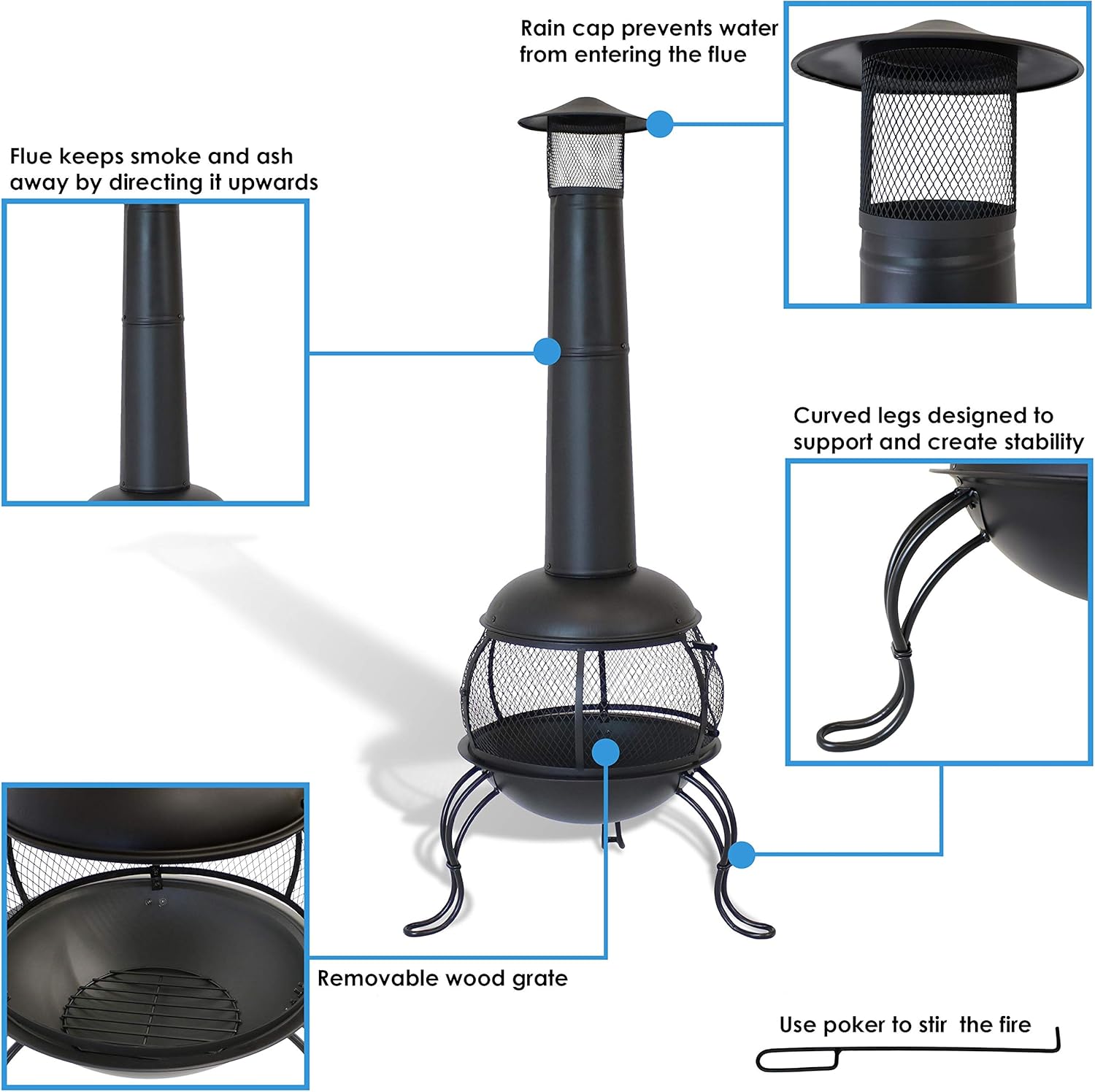 Rain cap prevents water from entering the flue

Flue keeps smoke and ash away by directing it upwards

Curved legs designed to support and create stability

Removable wood grate

Use poker to stir the fire