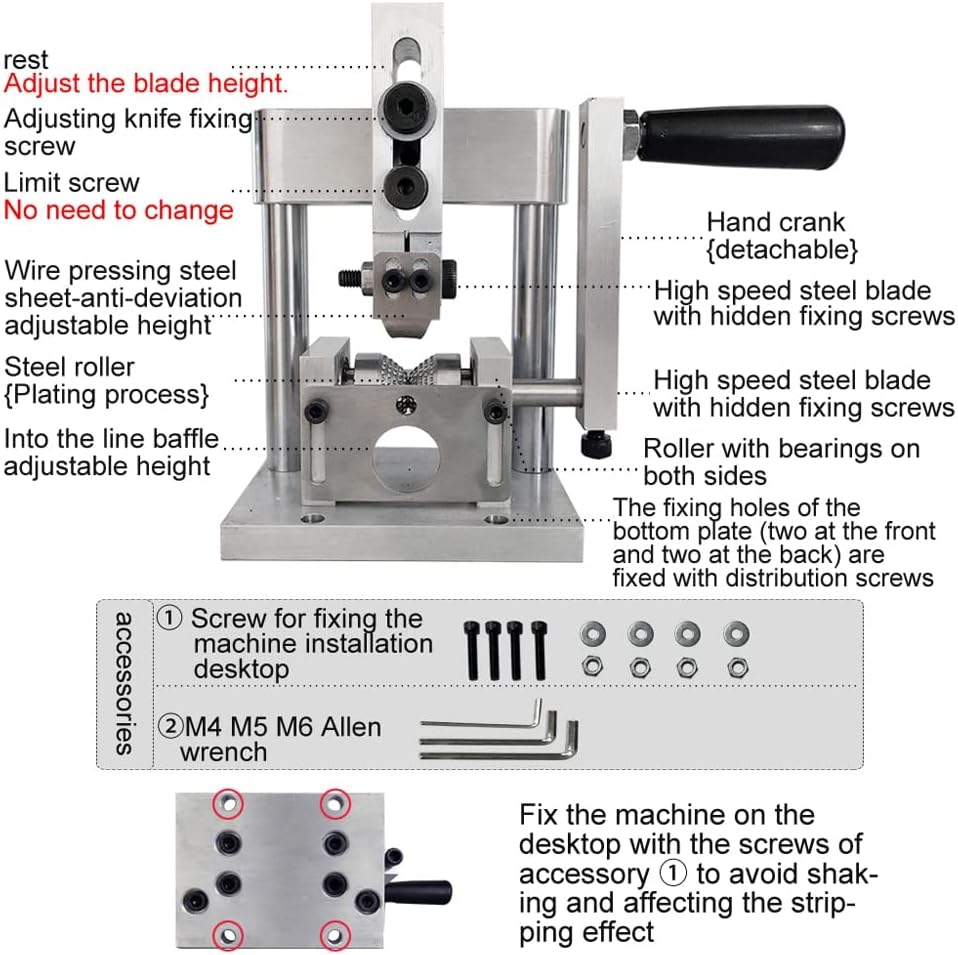 rest
Adjust the blade height.
Adjusting knife fixing screw
Limit screw
No need to change
Wire pressing steel sheet-anti-deviation adjustable height
Steel roller {Plating process}
Into the line baffle adjustable height
Hand crank {detachable}
High speed steel blade with hidden fixing screws
High speed steel blade with hidden fixing screws
Roller with bearings on both sides
The fixing holes of the bottom plate (two at the front and two at the back) are fixed with distribution screws

accessories
① Screw for fixing the machine installation desktop
②M4 M5 M6 Allen wrench

Fix the machine on the desktop with the screws of accessory ① to avoid shaking and affecting the stripping effect