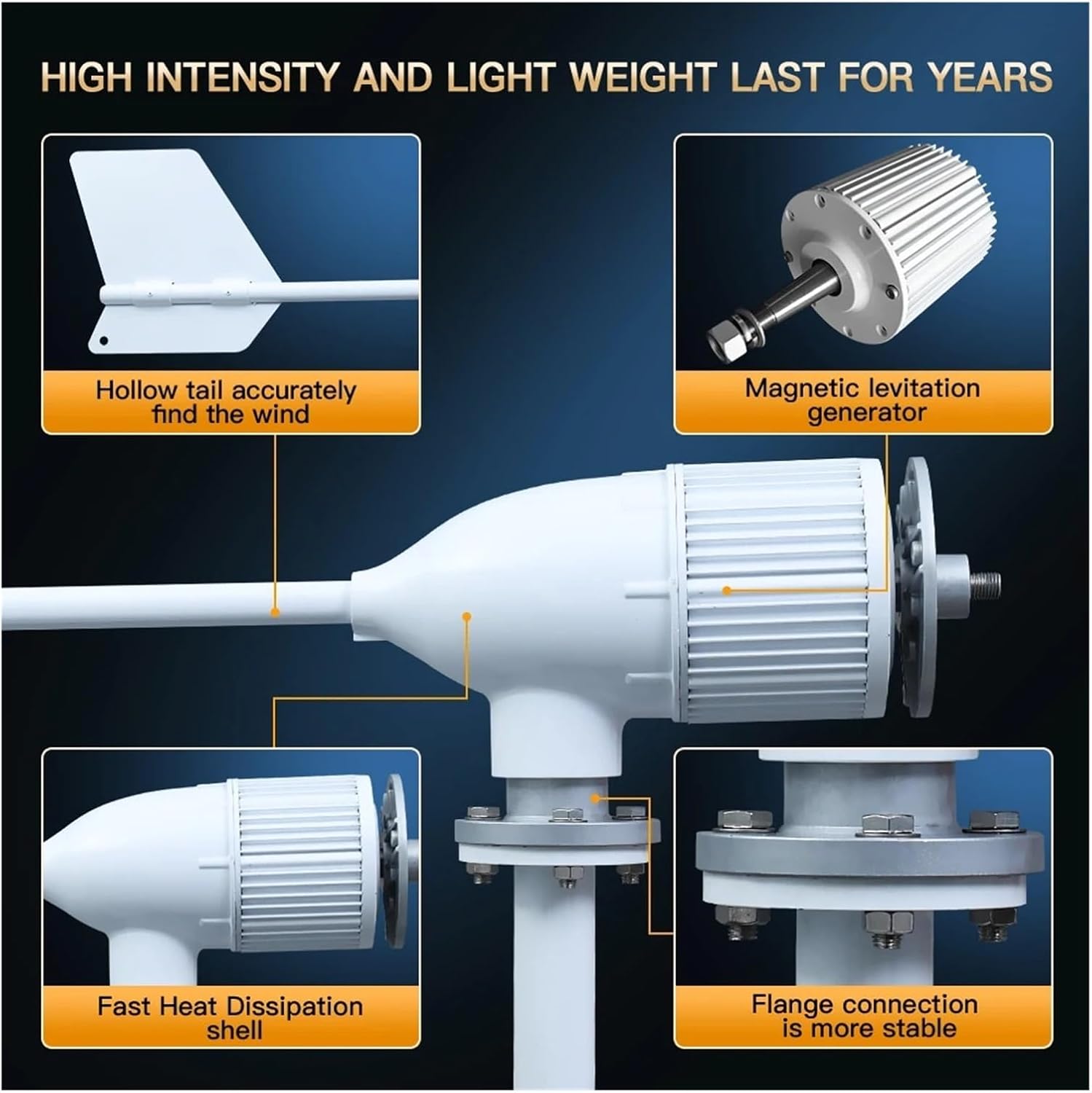 HIGH INTENSITY AND LIGHT WEIGHT LAST FOR YEARS

Hollow tail accurately find the wind

Magnetic levitation generator

Fast Heat Dissipation shell

Flange connection is more stable