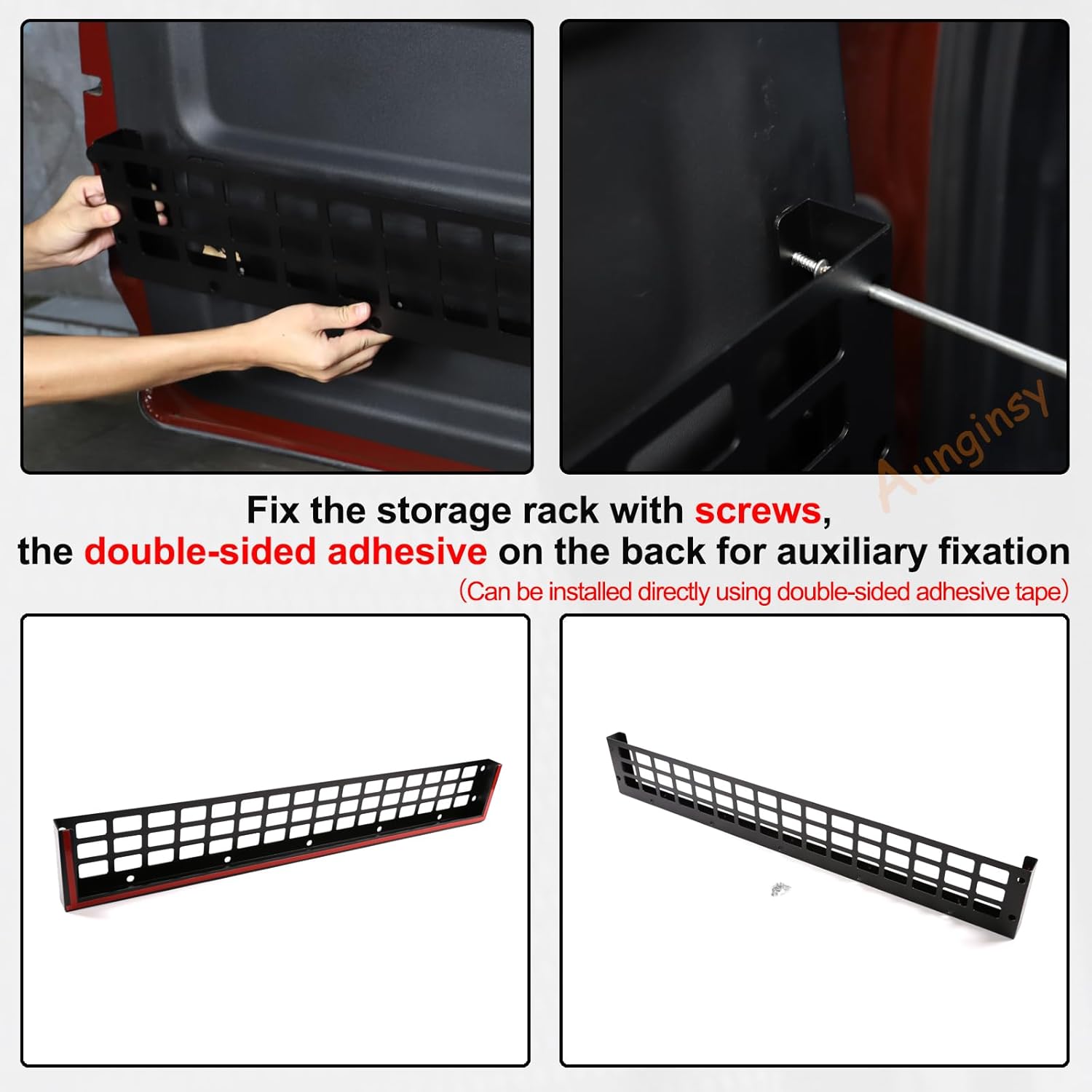 Aunginsy

Fix the storage rack with screws, the double-sided adhesive on the back for auxiliary fixation

(Can be installed directly using double-sided adhesive tape)