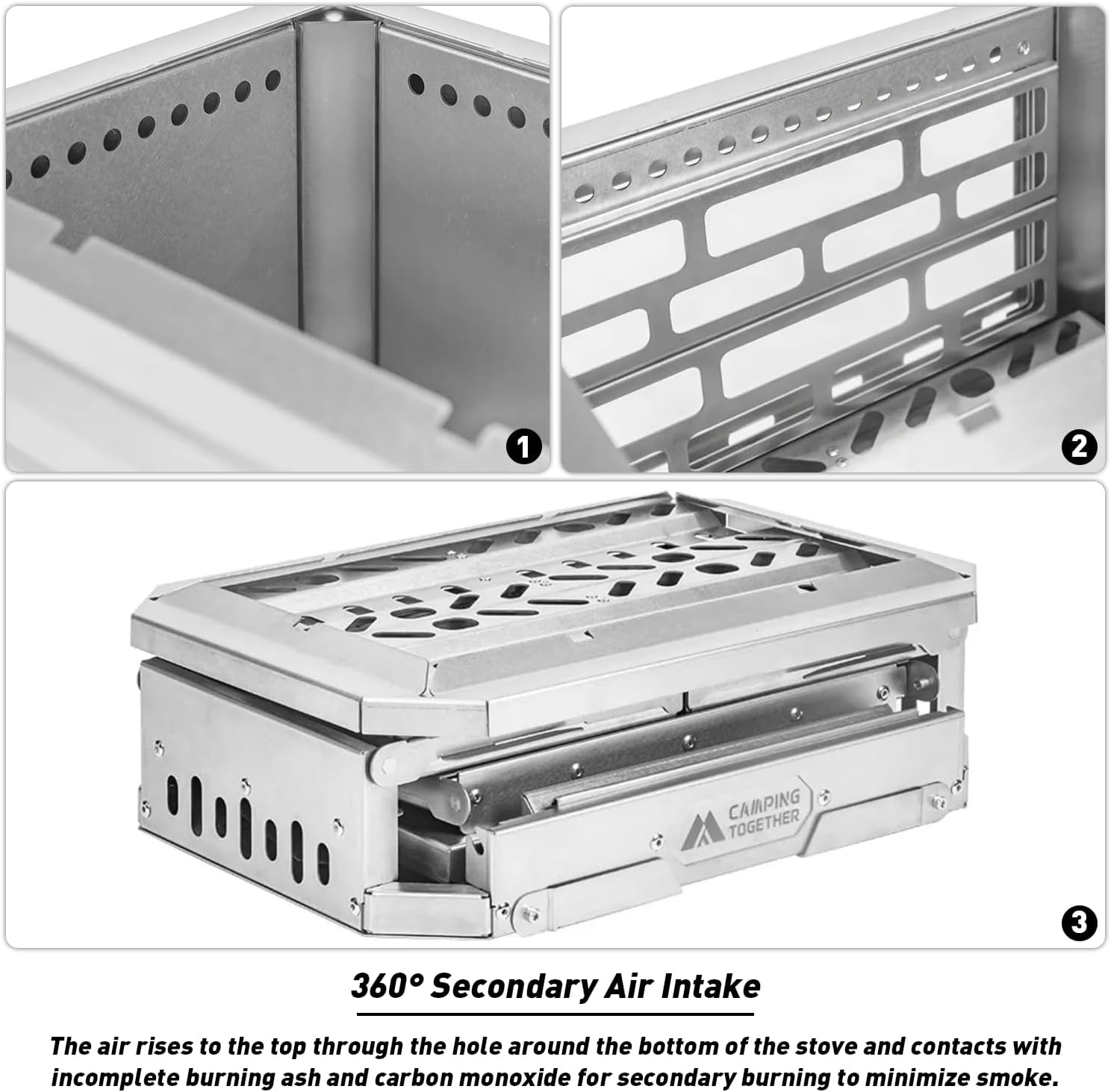 1

2

CAMPING TOGETHER

3

360° Secondary Air Intake

The air rises to the top through the hole around the bottom of the stove and contacts with incomplete burning ash and carbon monoxide for secondary burning to minimize smoke.