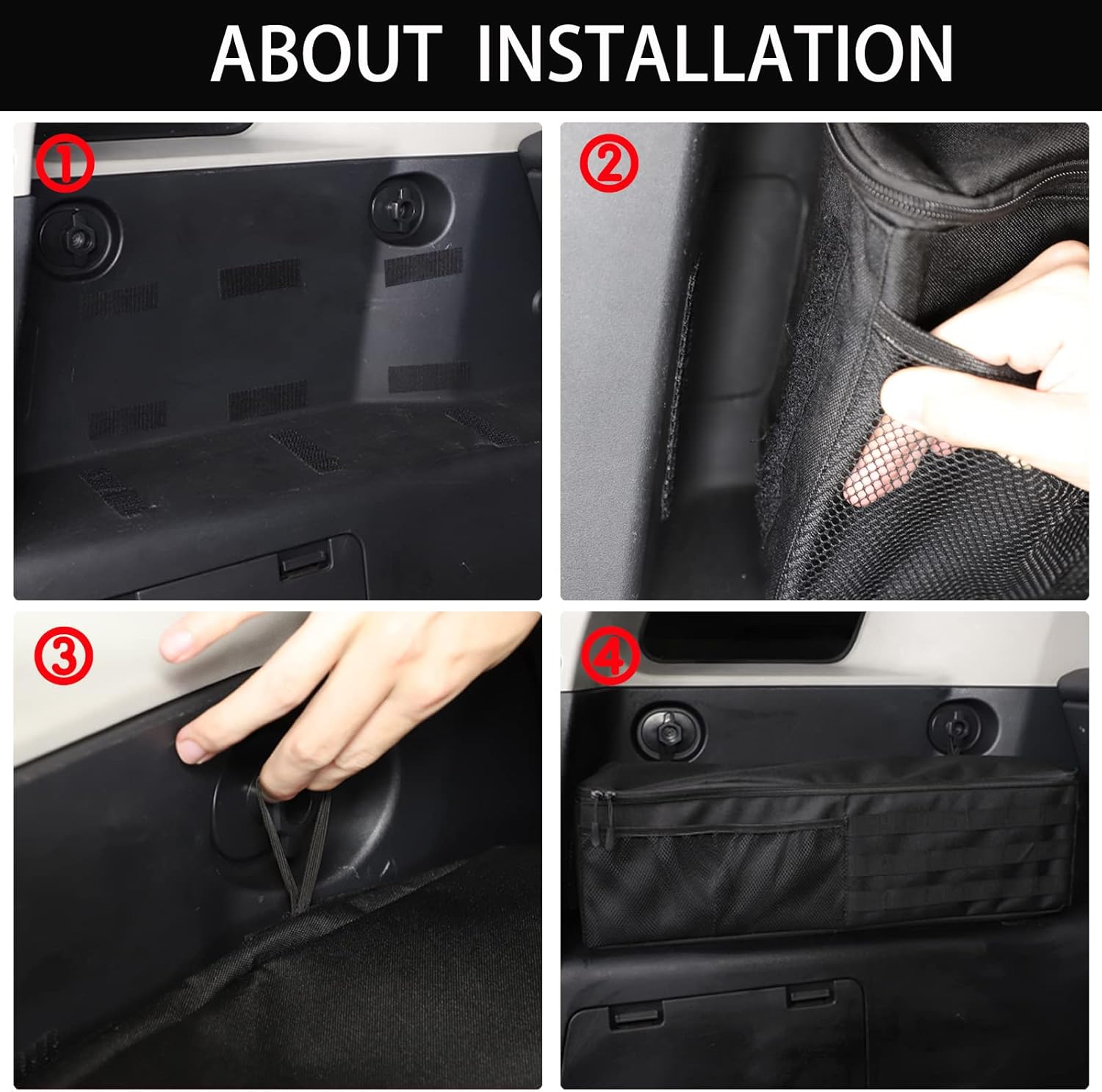 ABOUT INSTALLATION

①

②

③

④