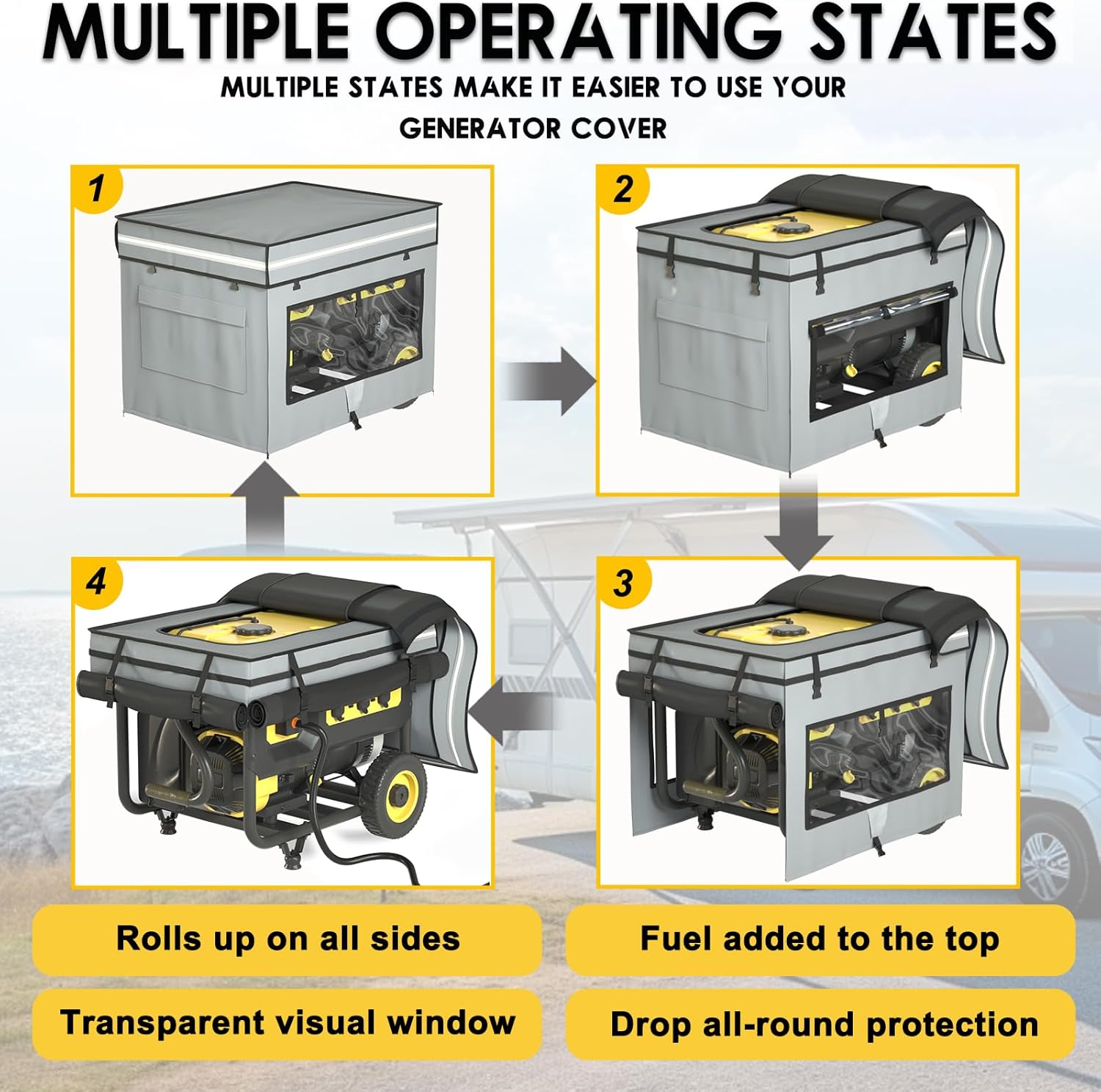 MULTIPLE OPERATING STATES

MULTIPLE STATES MAKE IT EASIER TO USE YOUR GENERATOR COVER

1

2

4

3

Rolls up on all sides

Fuel added to the top

Transparent visual window

Drop all-round protection