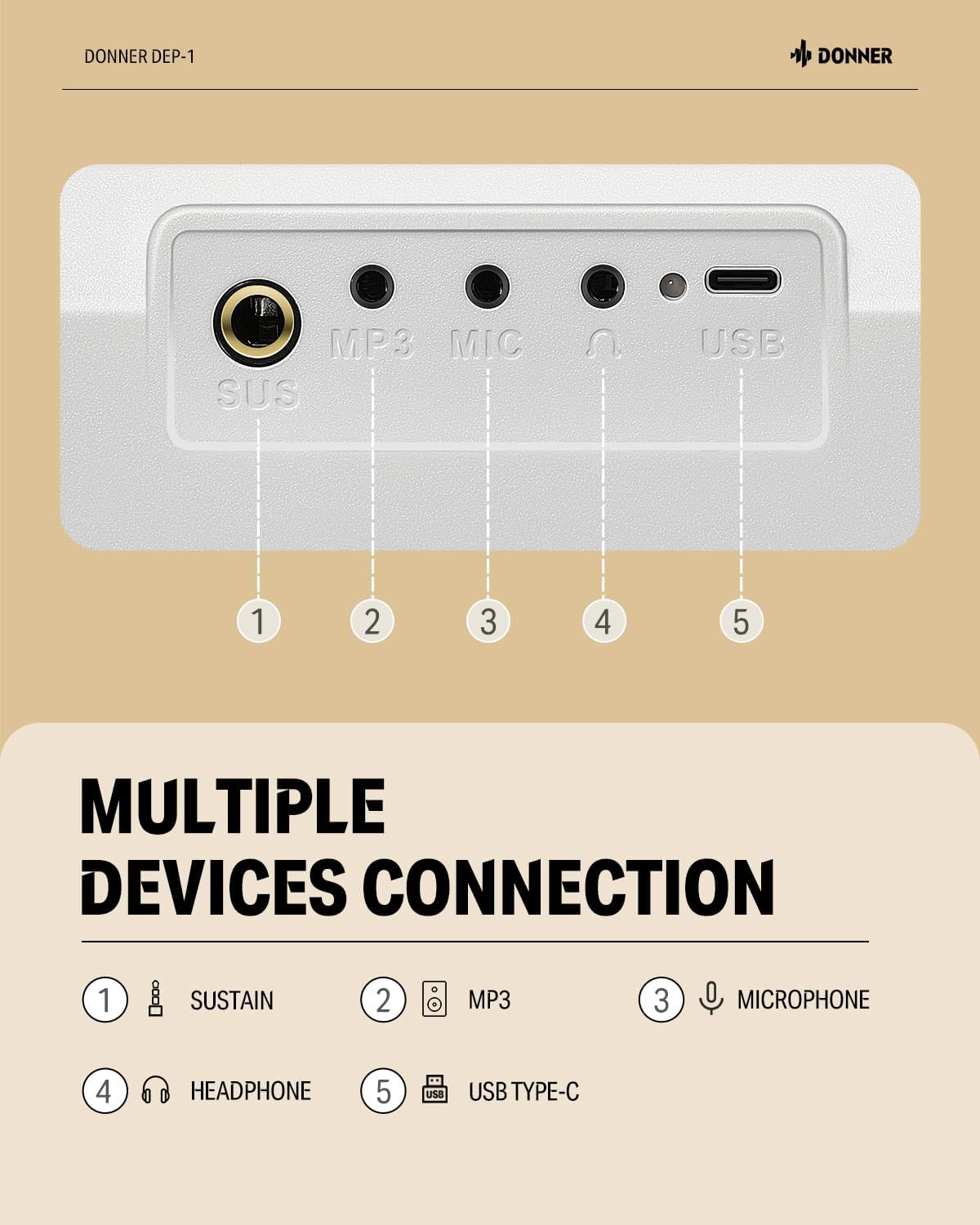 DONNER DEP-1

DONNER

SUS MP3 MIC USB

1 2 3 4 5

MULTIPLE DEVICES CONNECTION

1 SUSTAIN
2 MP3
3 MICROPHONE
4 HEADPHONE
5 USB USB TYPE-C