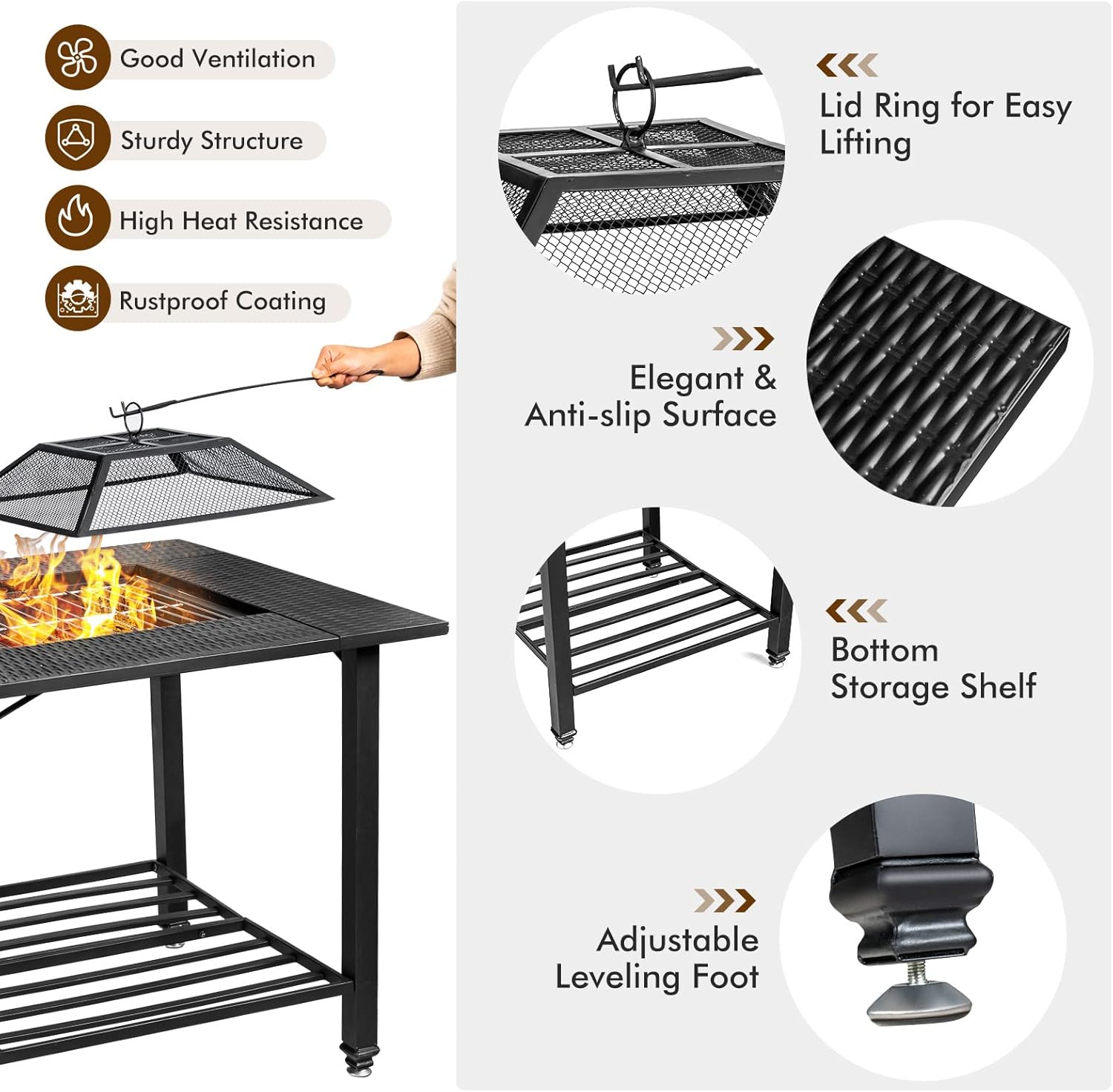 Good Ventilation

Sturdy Structure

High Heat Resistance

Rustproof Coating

Lid Ring for Easy Lifting

Elegant & Anti-slip Surface

Bottom Storage Shelf

Adjustable Leveling Foot