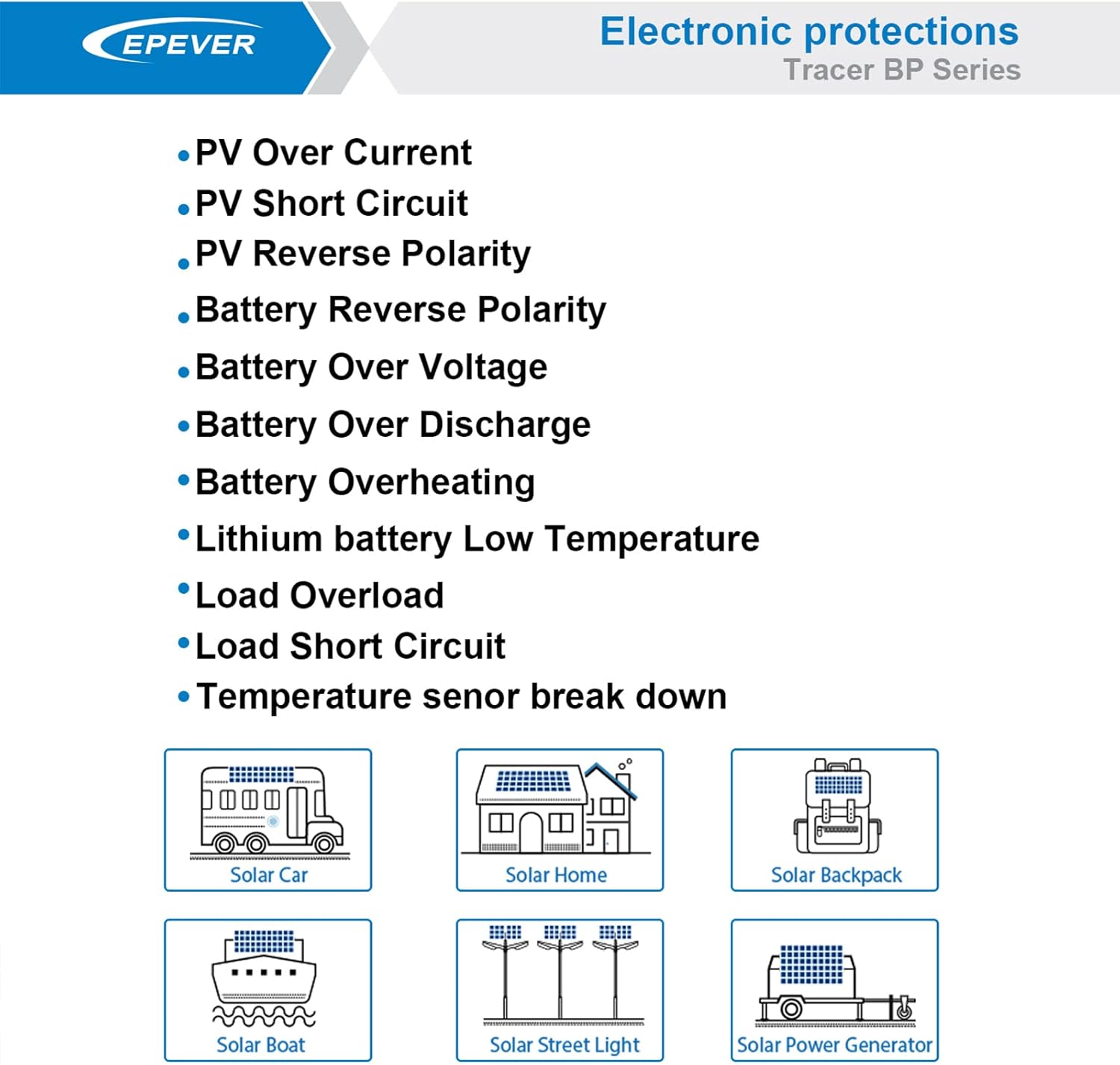 EPEVER

Electronic protections
Tracer BP Series

• PV Over Current
• PV Short Circuit
• PV Reverse Polarity
• Battery Reverse Polarity
• Battery Over Voltage
• Battery Over Discharge
• Battery Overheating
• Lithium battery Low Temperature
• Load Overload
• Load Short Circuit
• Temperature senor break down

Solar Car
Solar Home
Solar Backpack
Solar Boat
Solar Street Light
Solar Power Generator