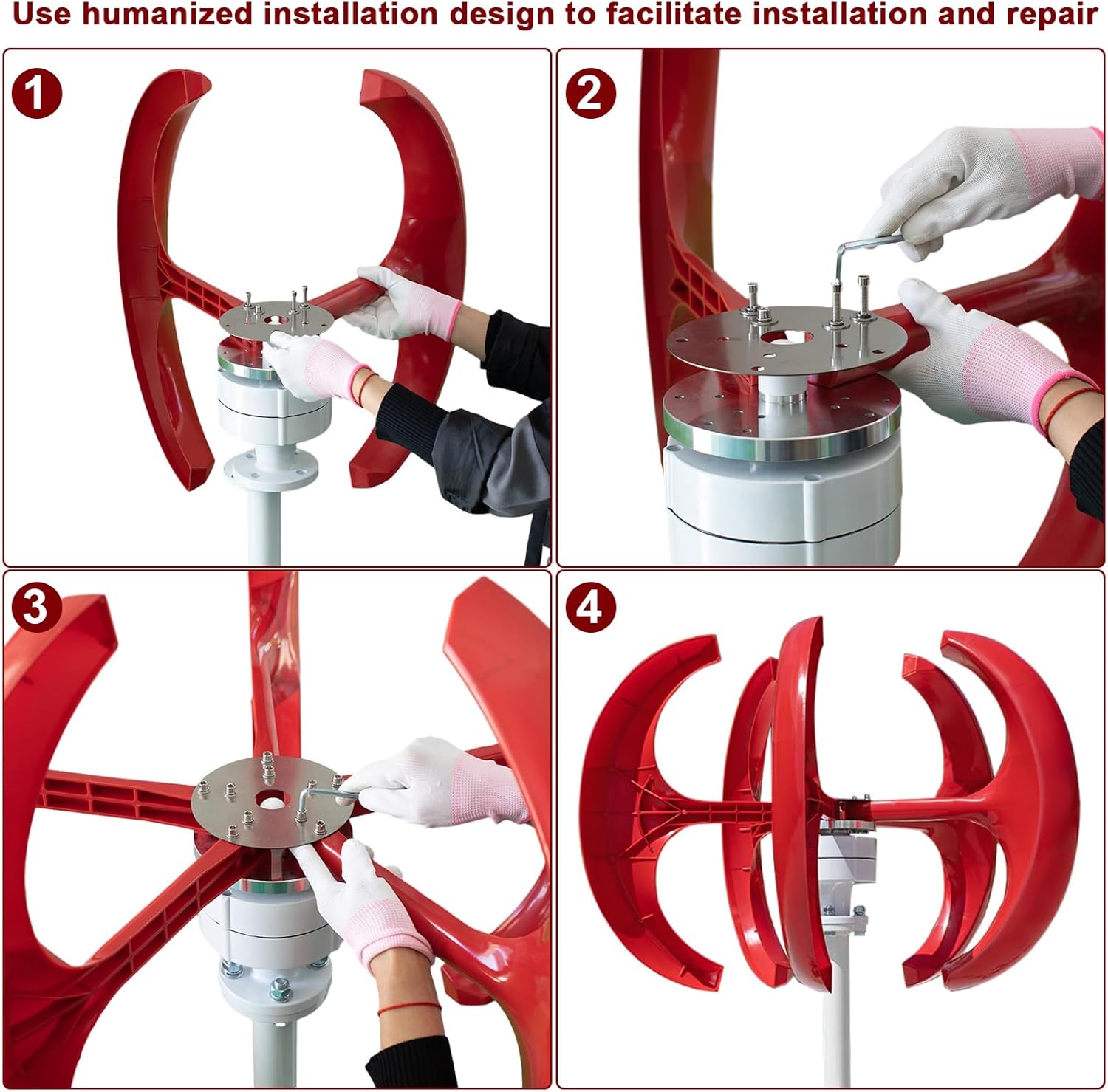 Use humanized installation design to facilitate installation and repair

1

2

3

4