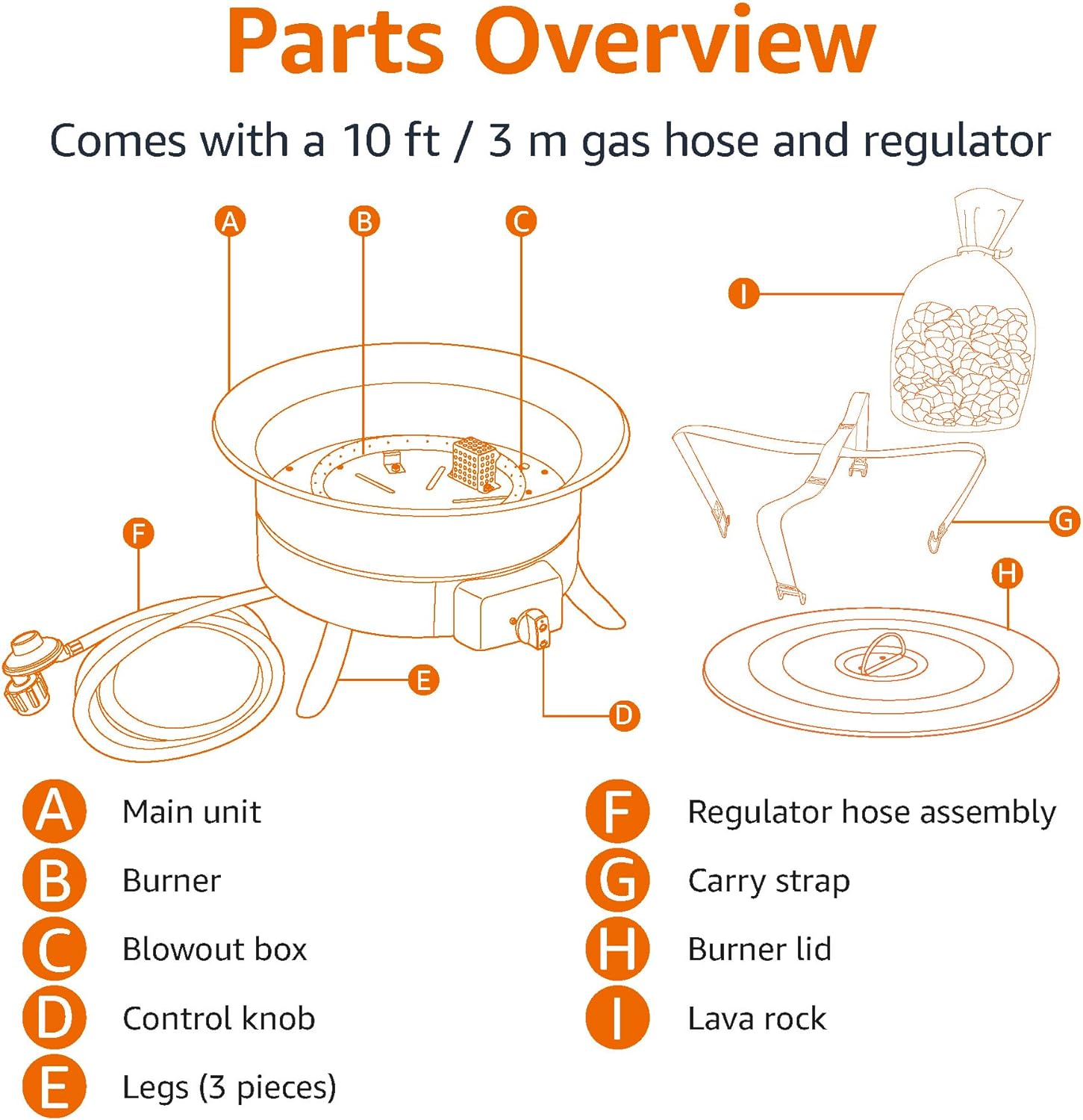 Parts Overview

Comes with a 10 ft / 3 m gas hose and regulator

A B C I F G H E D

A Main unit
B Burner
C Blowout box
D Control knob
E Legs (3 pieces)

F Regulator hose assembly
G Carry strap
H Burner lid
I Lava rock