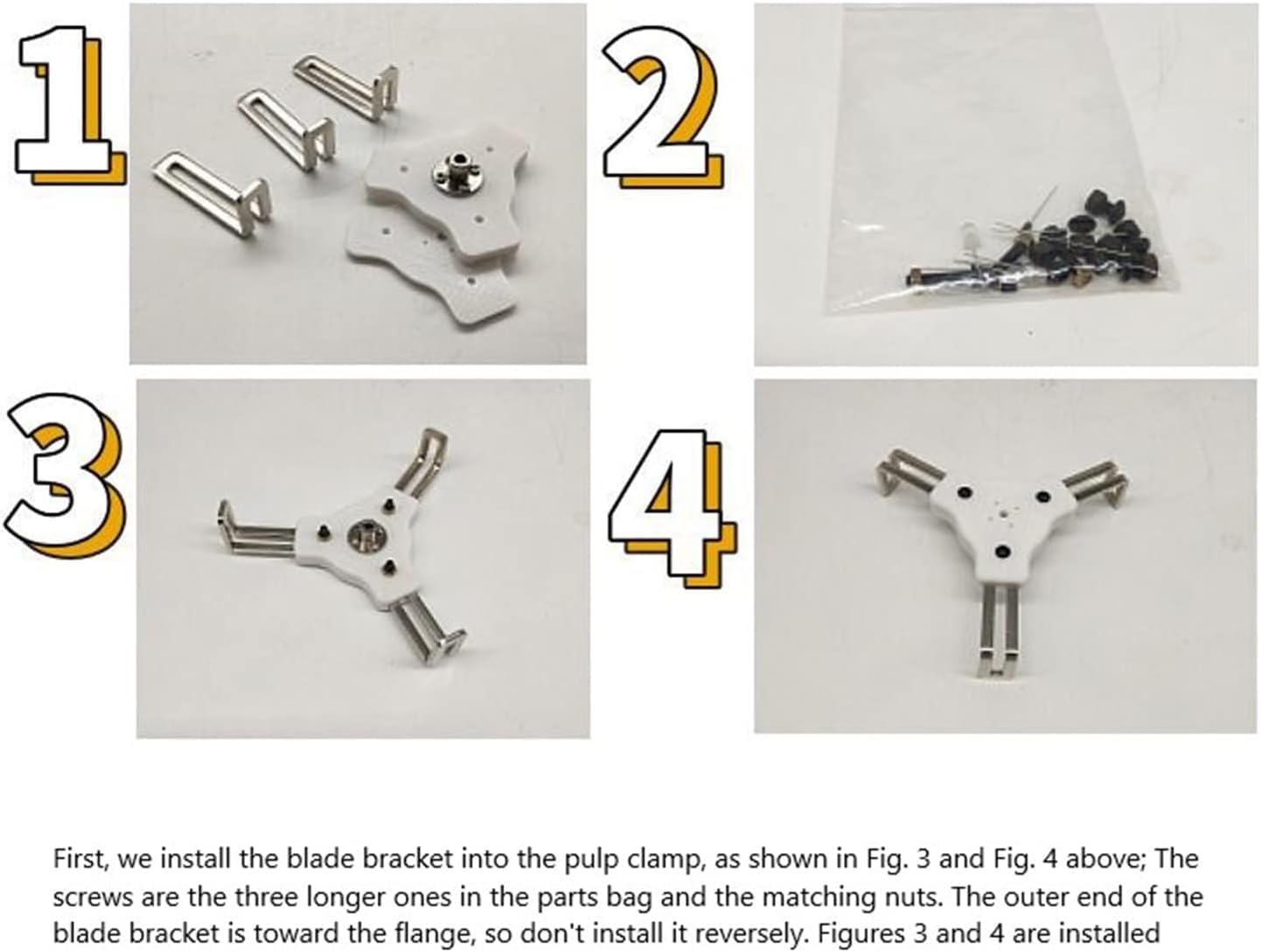 1

2

3

4

First, we install the blade bracket into the pulp clamp, as shown in Fig. 3 and Fig. 4 above; The screws are the three longer ones in the parts bag and the matching nuts. The outer end of the blade bracket is toward the flange, so don't install it reversely. Figures 3 and 4 are installed