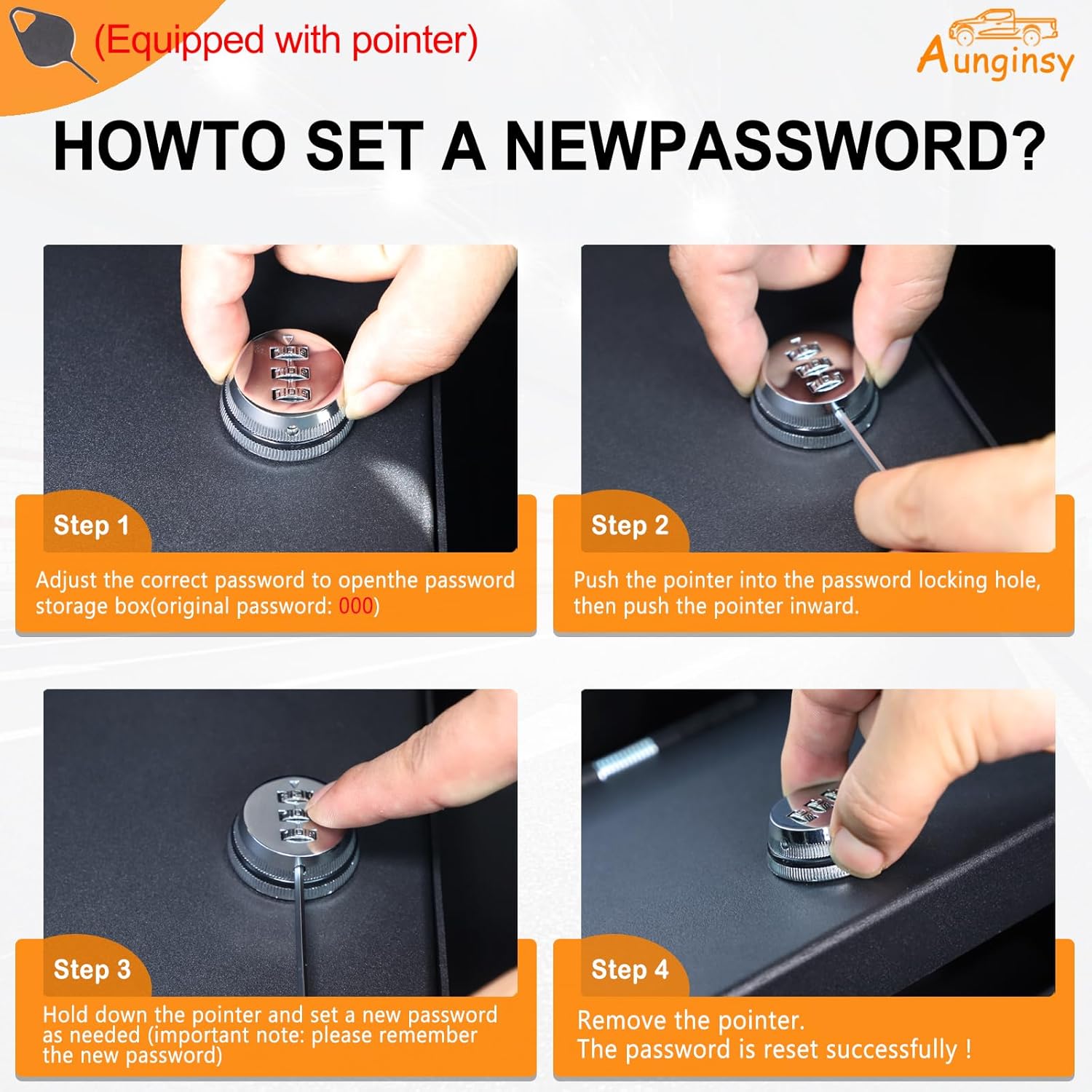 (Equipped with pointer)

Aunginsy

HOWTO SET A NEWPASSWORD?

Step 1

Adjust the correct password to openthe password storage box(original password: 000)

Step 2

Push the pointer into the password locking hole, then push the pointer inward.

Step 3

Hold down the pointer and set a new password as needed (important note: please remember the new password)

Step 4

Remove the pointer.
The password is reset successfully !