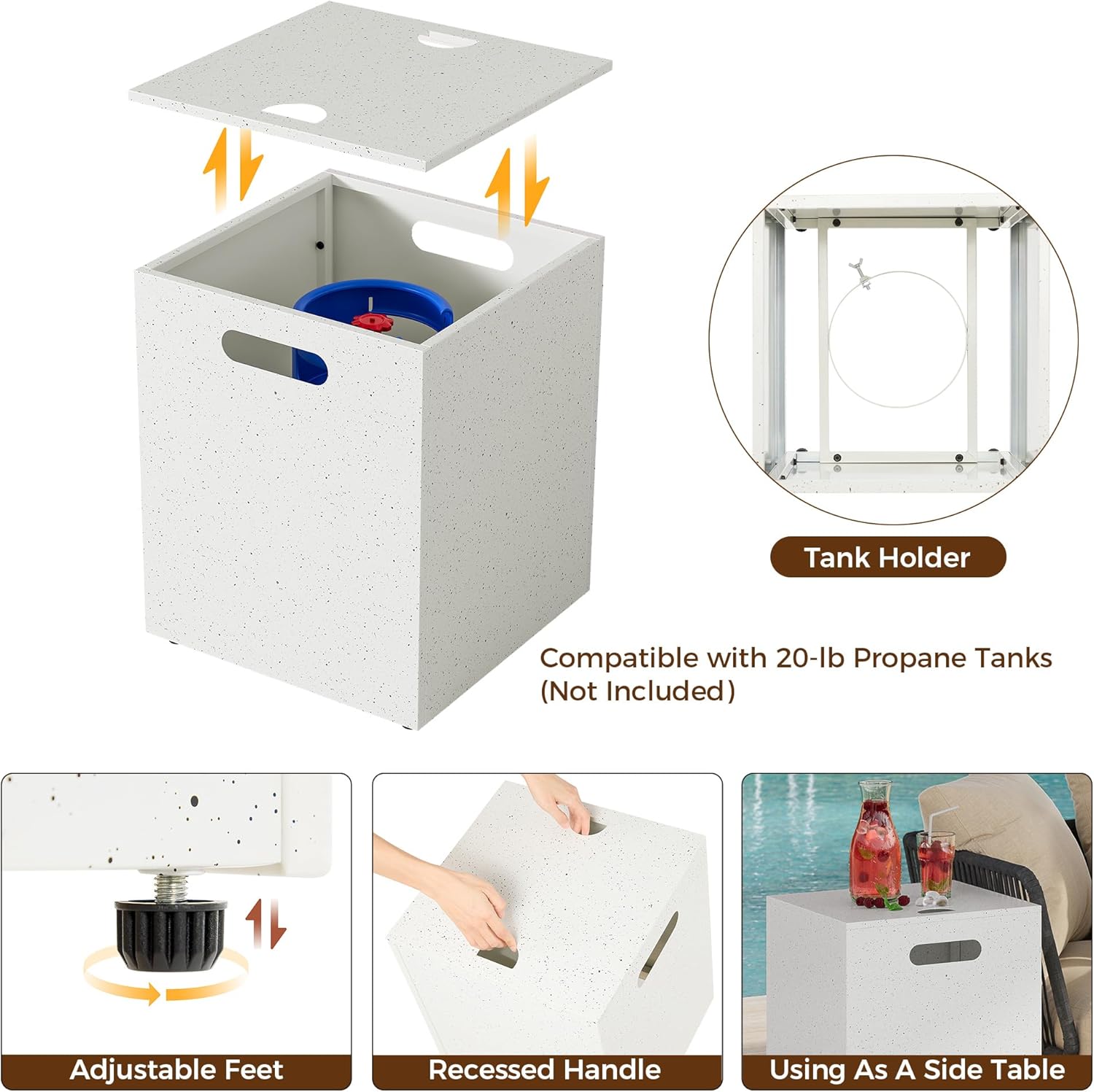 Tank Holder

Compatible with 20-lb Propane Tanks (Not Included)

Adjustable Feet

Recessed Handle

Using As A Side Table