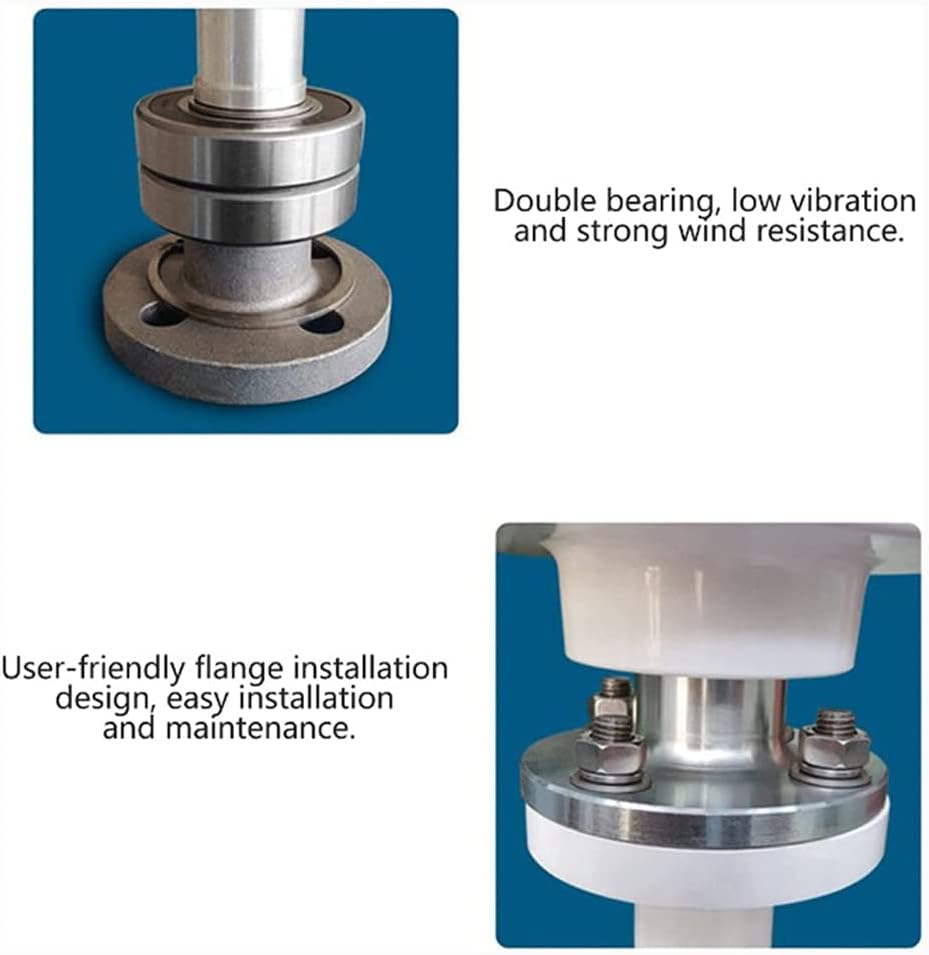 Double bearing, low vibration and strong wind resistance.

User-friendly flange installation design, easy installation and maintenance.