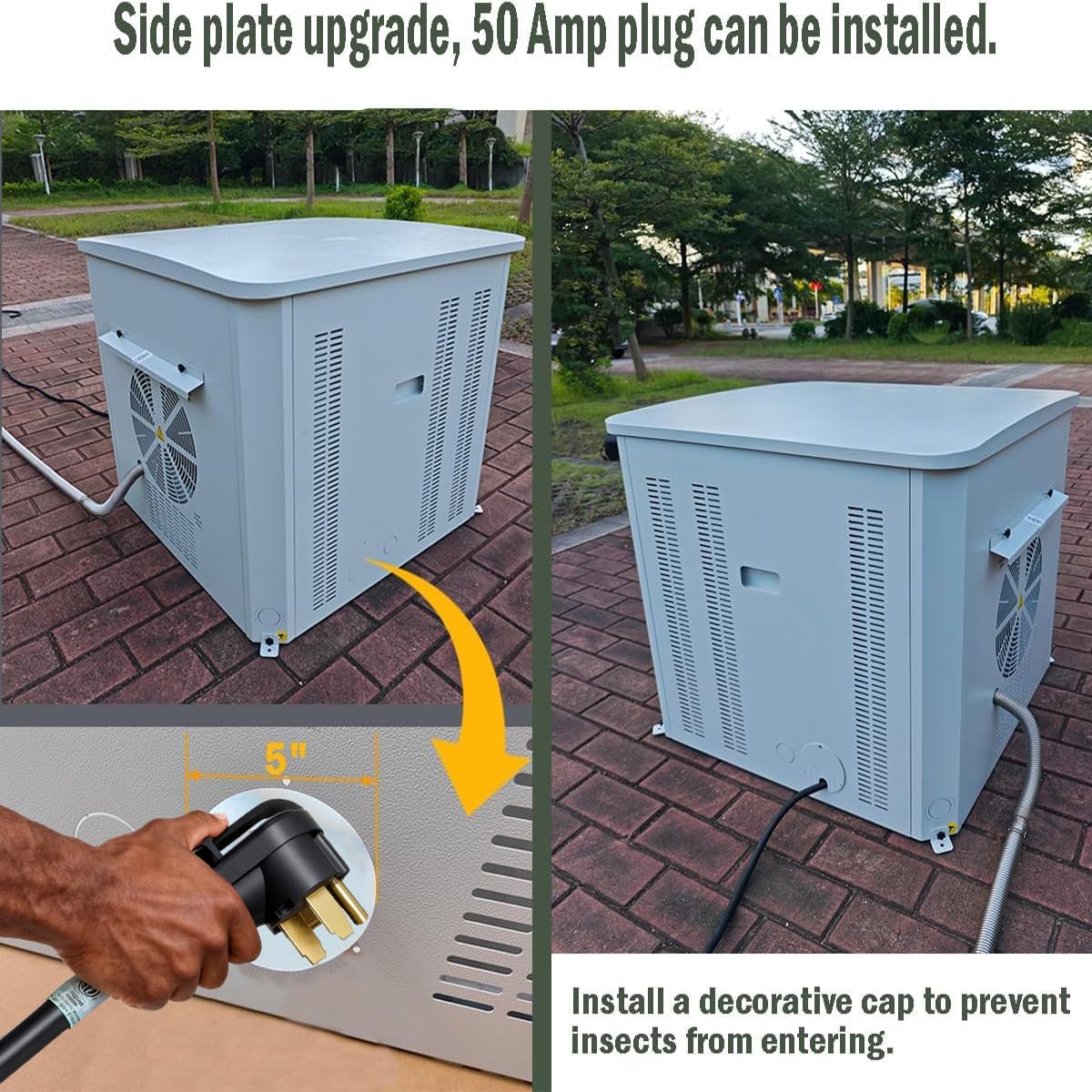 Side plate upgrade, 50 Amp plug can be installed.

5"

Install a decorative cap to prevent insects from entering.