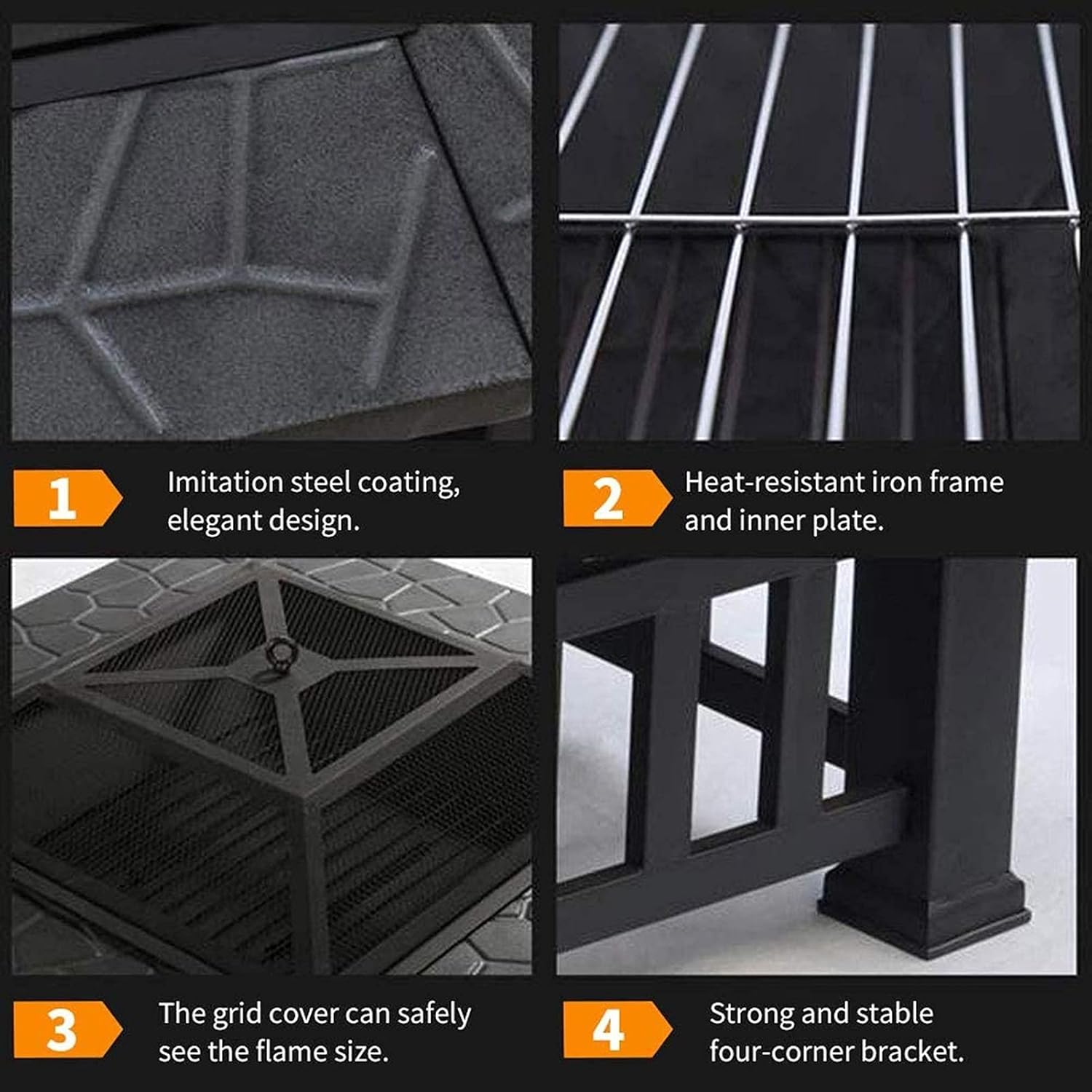 1

Imitation steel coating, elegant design.

2

Heat-resistant iron frame and inner plate.

3

The grid cover can safely see the flame size.

4

Strong and stable four-corner bracket.