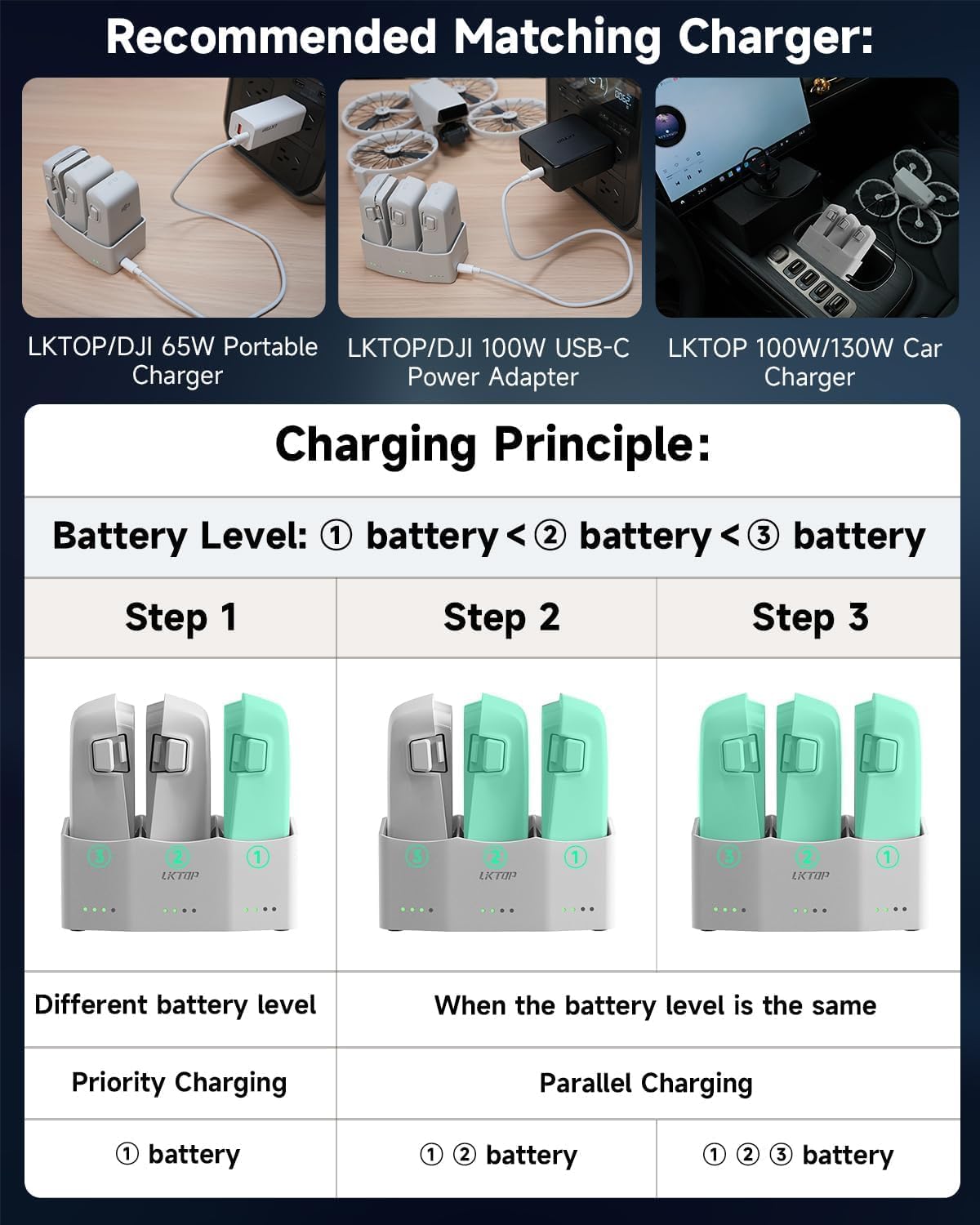 Recommended Matching Charger:

LKTOP/DJI 65W Portable Charger

LKTOP/DJI 100W USB-C Power Adapter

LKTOP 100W/130W Car Charger

Charging Principle:

Battery Level: ① battery < ② battery < ③ battery

| Step 1 | Step 2 | Step 3 |
|---|---|---|
| ③ ② ① LKTOP | ③ ② ① LKTOP | ③ ② ① LKTOP |
| Different battery level | When the battery level is the same | |
| Priority Charging | Parallel Charging | |
| ① battery | ① ② battery | ① ② ③ battery |