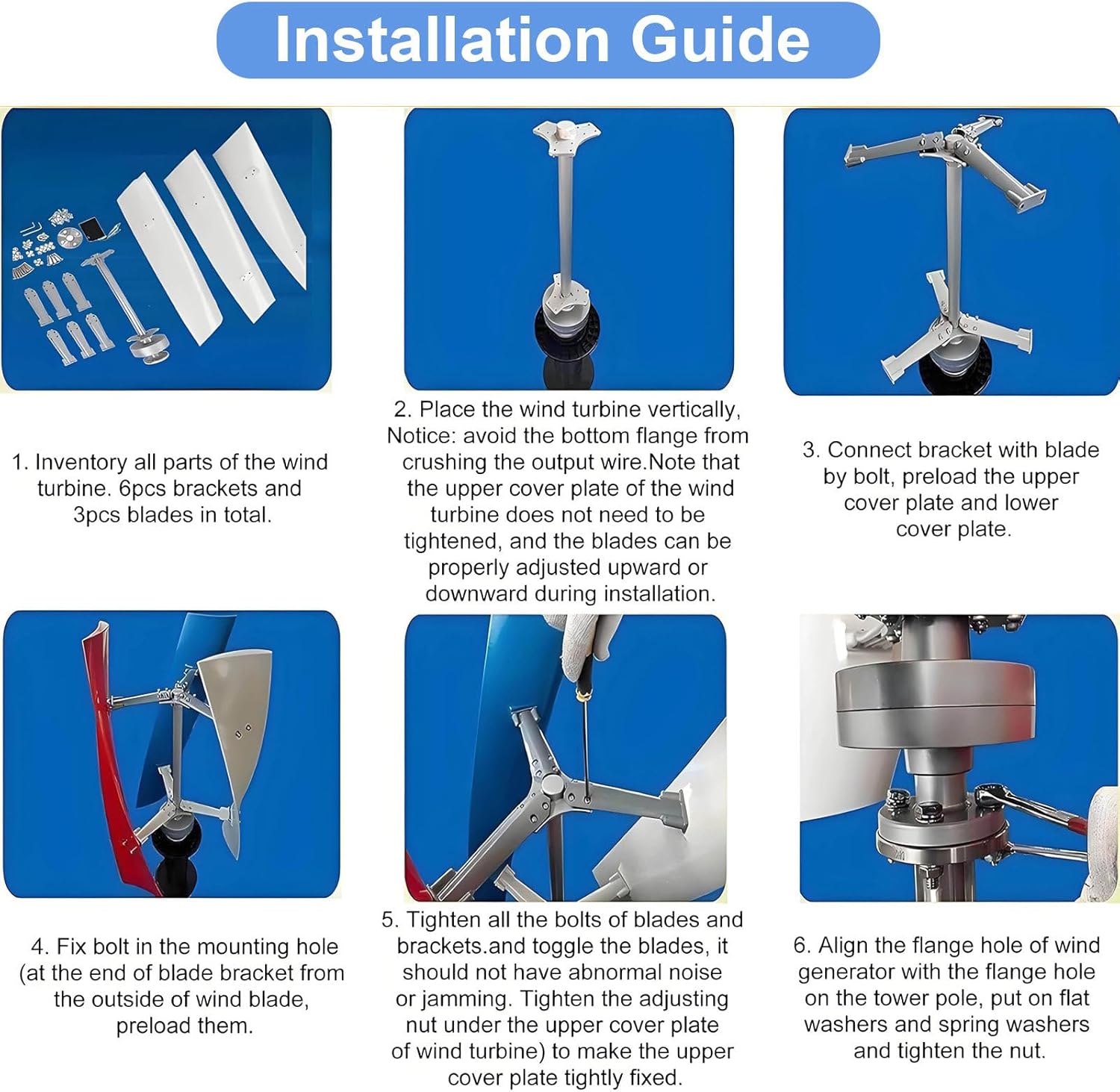 Installation Guide

1. Inventory all parts of the wind turbine. 6pcs brackets and 3pcs blades in total.

2. Place the wind turbine vertically, Notice: avoid the bottom flange from crushing the output wire.Note that the upper cover plate of the wind turbine does not need to be tightened, and the blades can be properly adjusted upward or downward during installation.

3. Connect bracket with blade by bolt, preload the upper cover plate and lower cover plate.

4. Fix bolt in the mounting hole (at the end of blade bracket from the outside of wind blade, preload them.

5. Tighten all the bolts of blades and brackets.and toggle the blades, it should not have abnormal noise or jamming. Tighten the adjusting nut under the upper cover plate of wind turbine) to make the upper cover plate tightly fixed.

6. Align the flange hole of wind generator with the flange hole on the tower pole, put on flat washers and spring washers and tighten the nut.