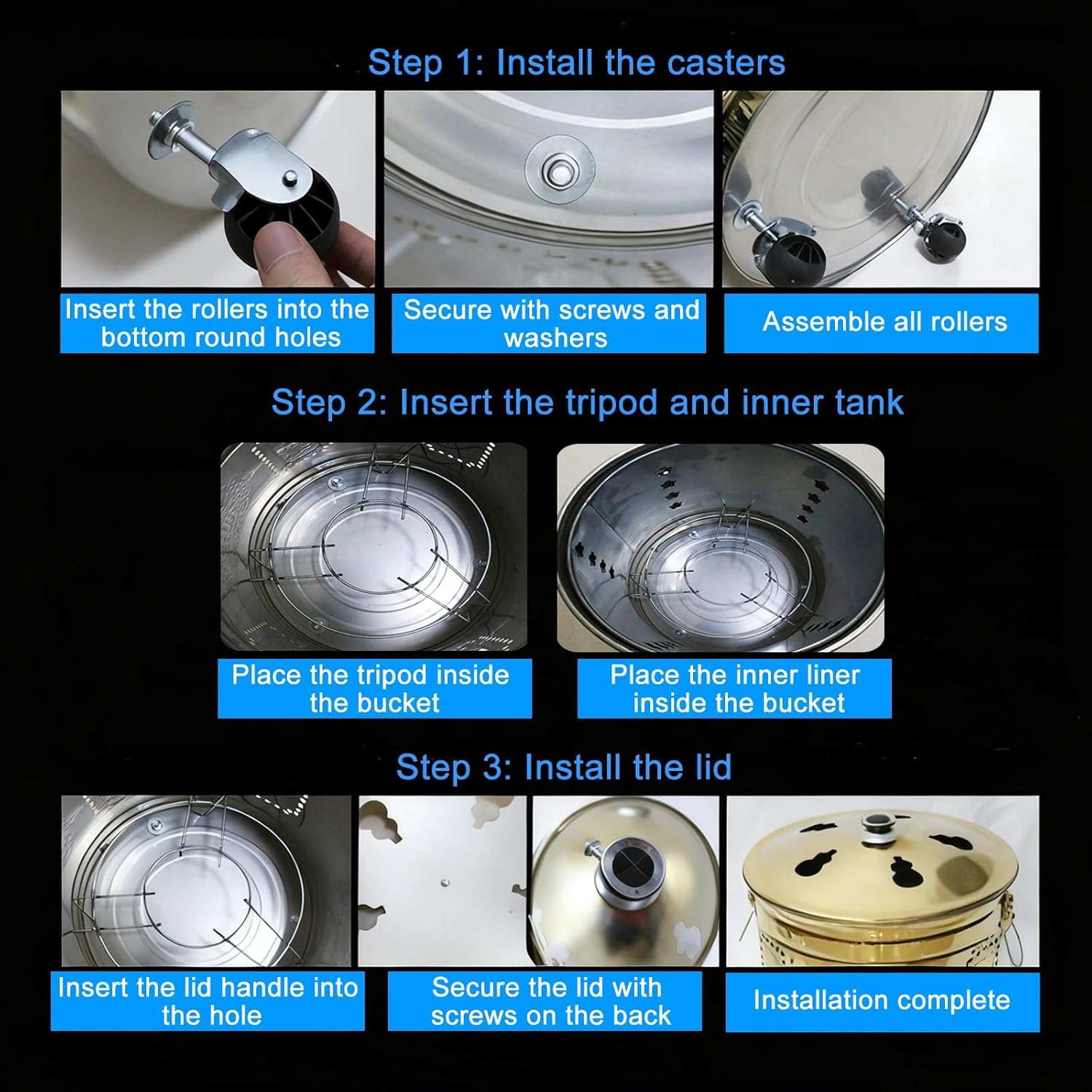 Step 1: Install the casters

Insert the rollers into the bottom round holes

Secure with screws and washers

Assemble all rollers

Step 2: Insert the tripod and inner tank

Place the tripod inside the bucket

Place the inner liner inside the bucket

Step 3: Install the lid

Insert the lid handle into the hole

Secure the lid with screws on the back

Installation complete