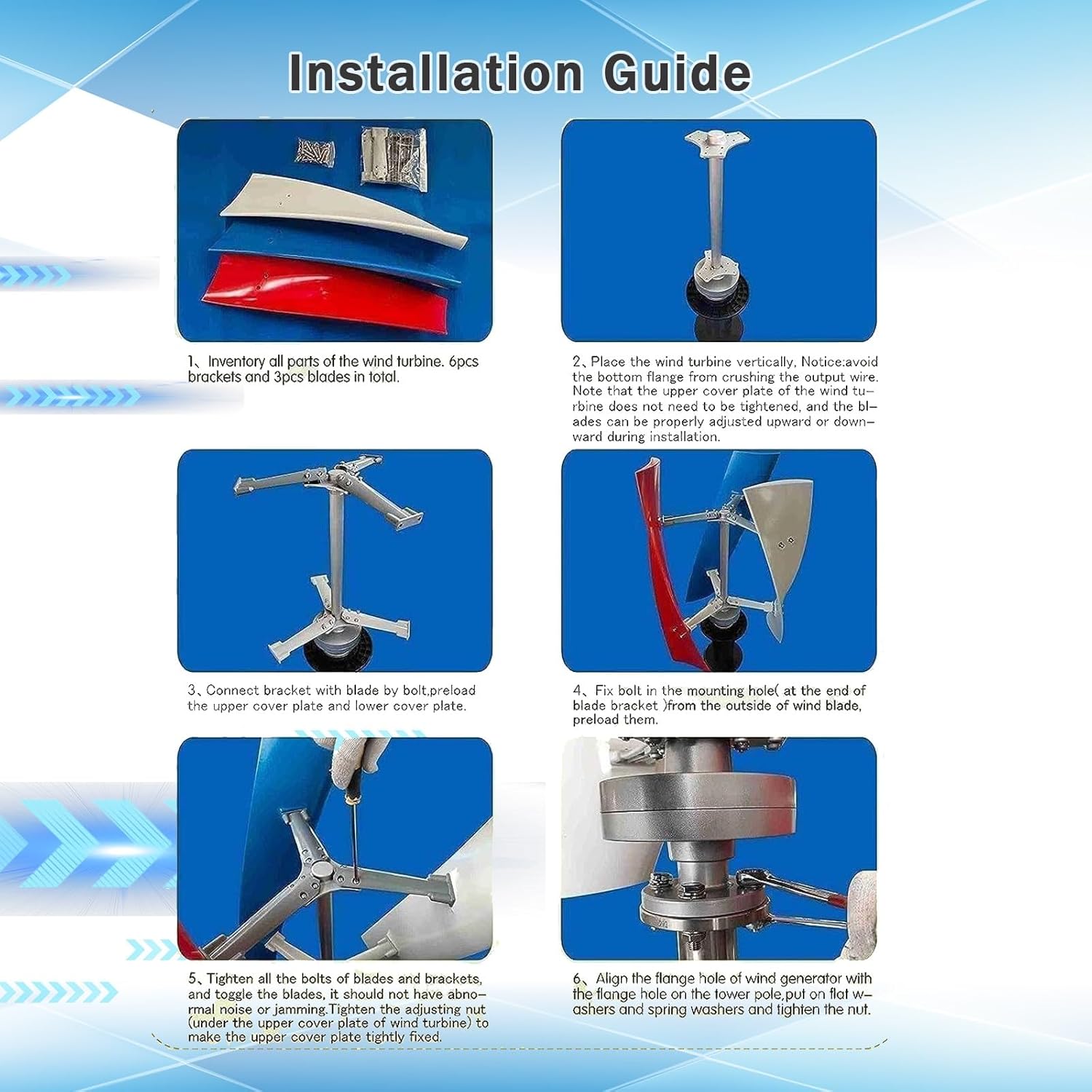 Installation Guide

1、Inventory all parts of the wind turbine. 6pcs brackets and 3pcs blades in total.

2、Place the wind turbine vertically, Notice:avoid the bottom flange from crushing the output wire. Note that the upper cover plate of the wind turbine does not need to be tightened, and the blades can be properly adjusted upward or downward during installation.

3、Connect bracket with blade by bolt,preload the upper cover plate and lower cover plate.

4、Fix bolt in the mounting hole( at the end of blade bracket )from the outside of wind blade, preload them.

5、Tighten all the bolts of blades and brackets, and toggle the blades, it should not have abnormal noise or jamming.Tighten the adjusting nut (under the upper cover plate of wind turbine) to make the upper cover plate tightly fixed.

6、Align the flange hole of wind generator with the flange hole on the tower pole,put on flat washers and spring washers and tighten the nut.