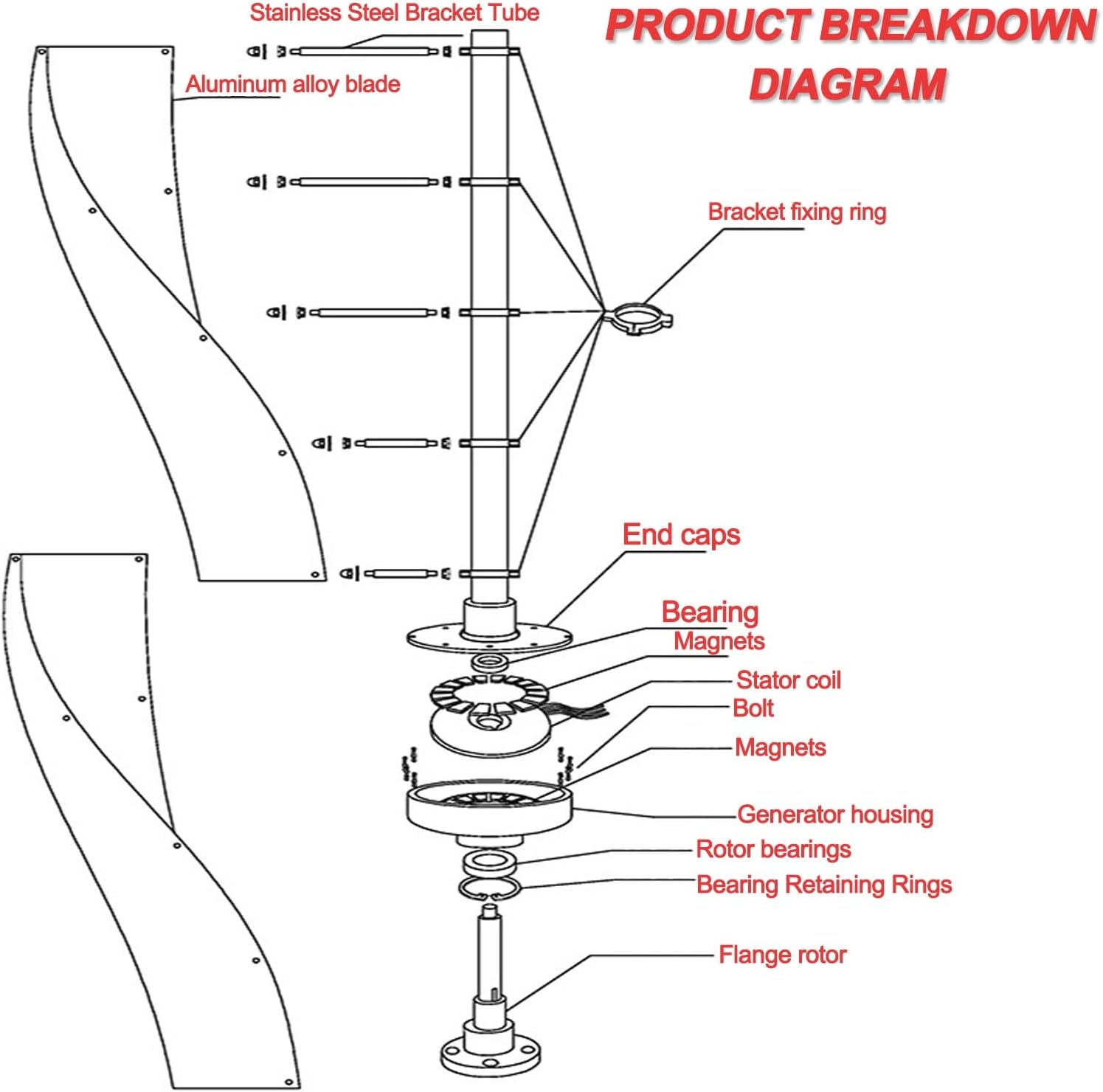 Stainless Steel Bracket Tube

PRODUCT BREAKDOWN DIAGRAM

Aluminum alloy blade

Bracket fixing ring

End caps

Bearing

Magnets

Stator coil

Bolt

Magnets

Generator housing

Rotor bearings

Bearing Retaining Rings

Flange rotor