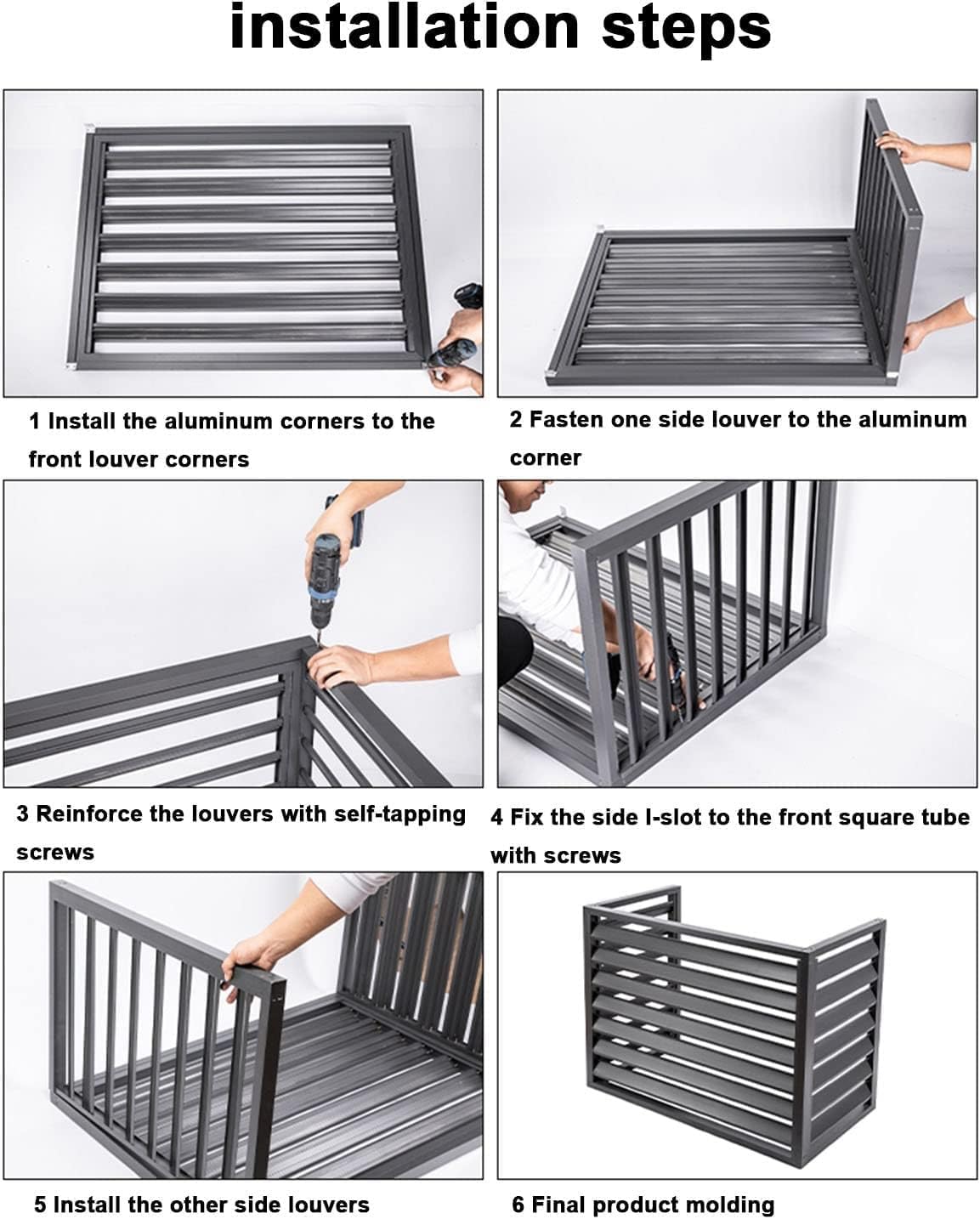 installation steps

1 Install the aluminum corners to the front louver corners

2 Fasten one side louver to the aluminum corner

3 Reinforce the louvers with self-tapping screws

4 Fix the side I-slot to the front square tube with screws

5 Install the other side louvers

6 Final product molding