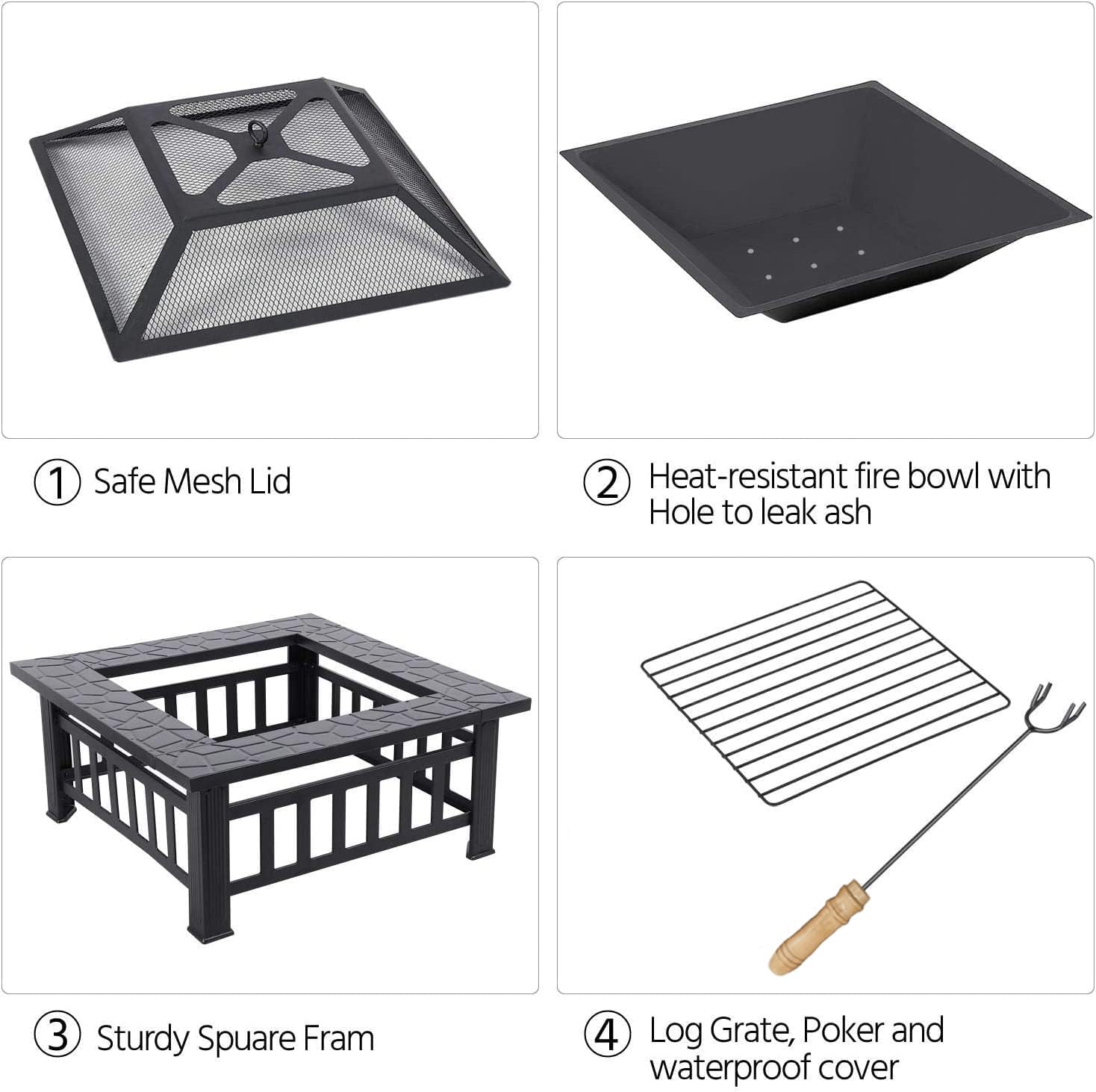 ① Safe Mesh Lid

② Heat-resistant fire bowl with Hole to leak ash

③ Sturdy Spuare Fram

④ Log Grate, Poker and waterproof cover