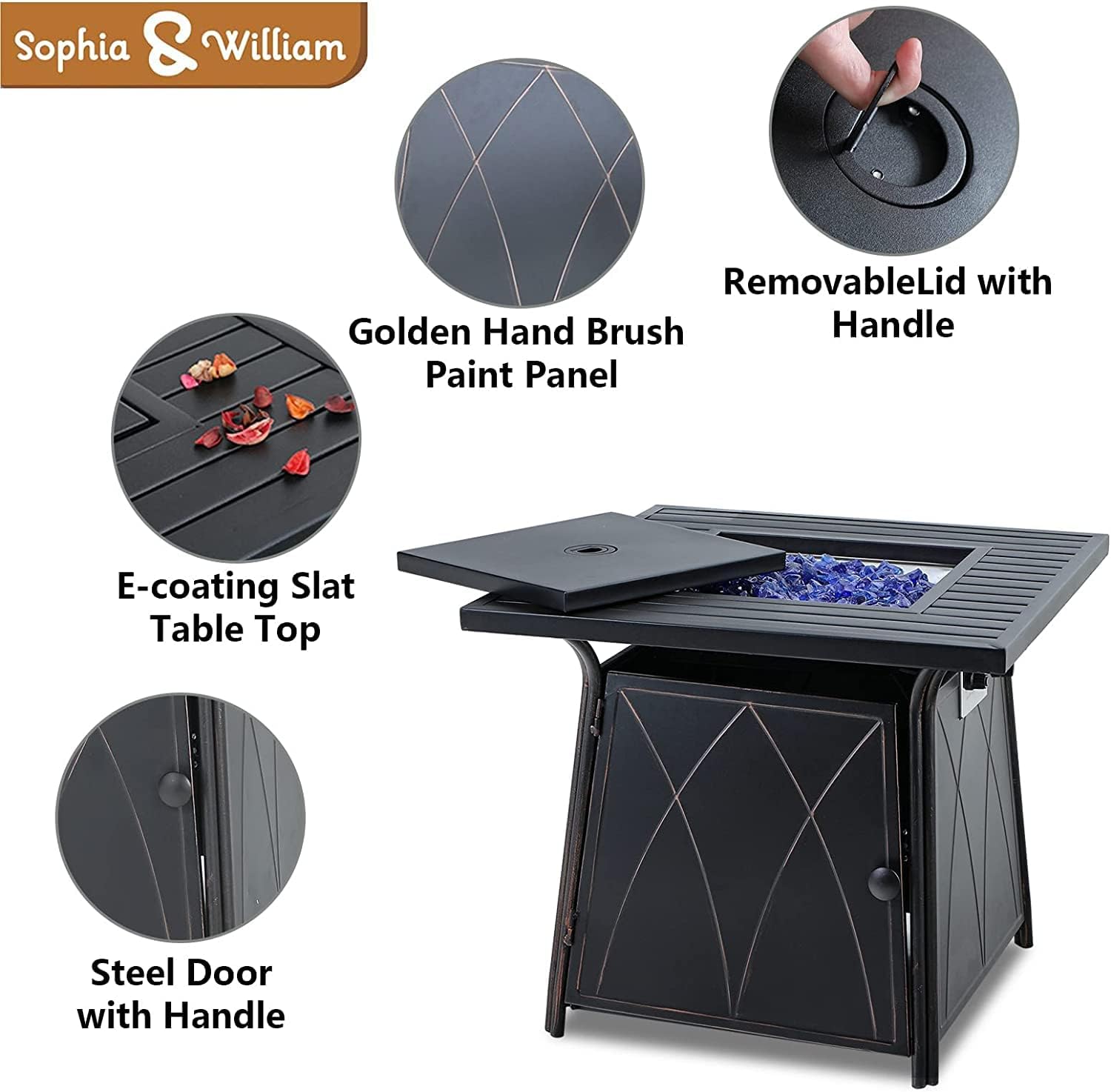 Sophia & William

Golden Hand Brush Paint Panel

RemovableLid with Handle

E-coating Slat Table Top

Steel Door with Handle