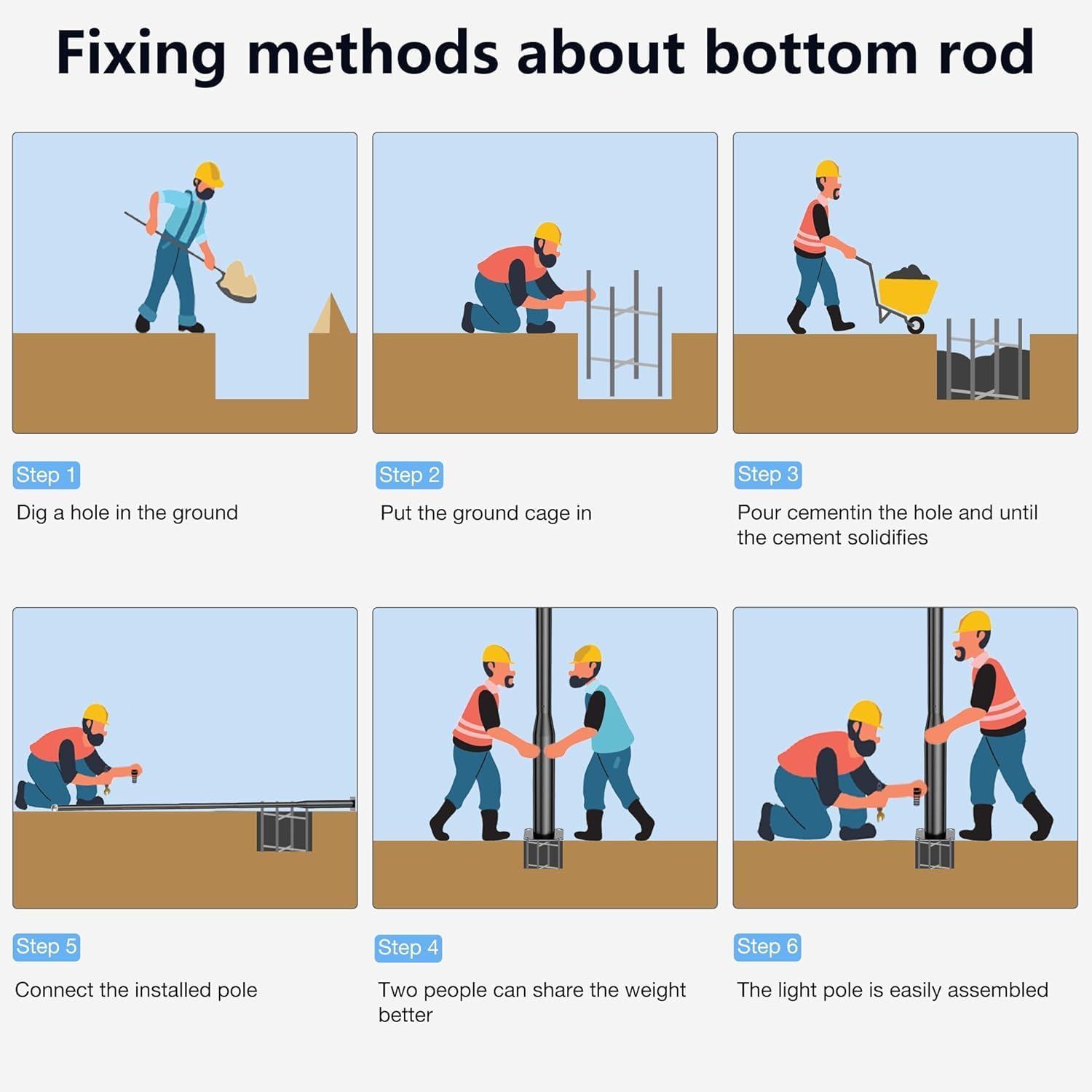 Fixing methods about bottom rod

Step 1
Dig a hole in the ground

Step 2
Put the ground cage in

Step 3
Pour cementin the hole and until the cement solidifies

Step 5
Connect the installed pole

Step 4
Two people can share the weight better

Step 6
The light pole is easily assembled